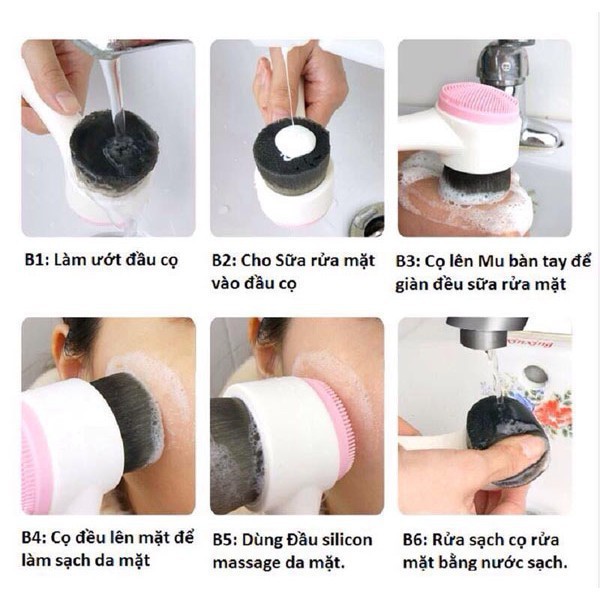 B1: Làm ướt đầu cọ

B2: Cho Sữa rửa mặt vào đầu cọ

B3: Cọ lên Mu bàn tay để giàn đều sữa rửa mặt

B4: Cọ đều lên mặt để làm sạch da mặt

B5: Dùng Đầu silicon massage da mặt.

B6: Rửa sạch cọ rửa mặt bằng nước sạch.