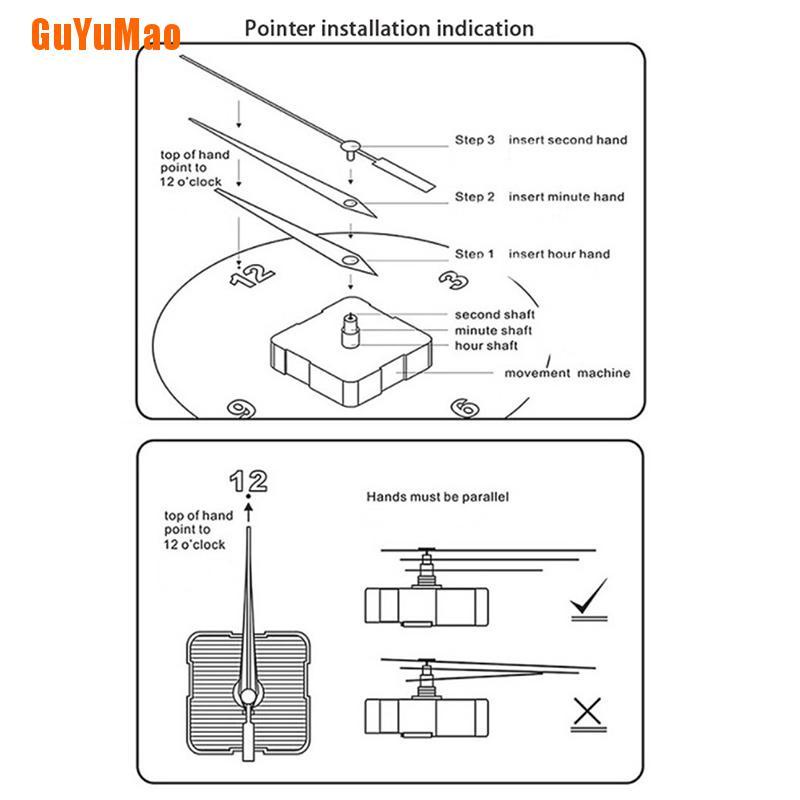 GuYuMao

Pointer installation indication

top of hand point to 12 o'clock

Step 3 insert second hand

Step 2 insert minute hand

Step 1 insert hour hand

12

3

second shaft

minute shaft

hour shaft

movement machine

9

6

12

top of hand point to 12 o'clock

Hands must be parallel