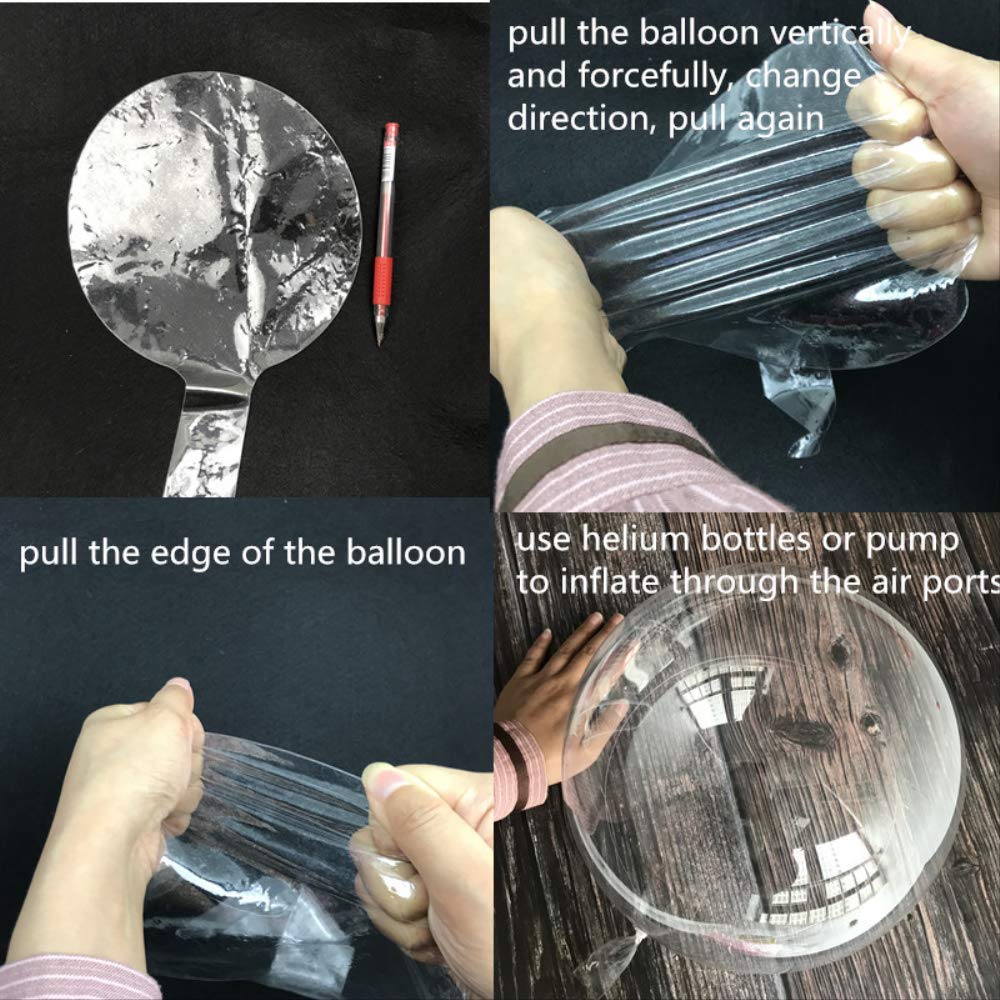 pull the balloon vertically and forcefully, change direction, pull again

pull the edge of the balloon

use helium bottles or pump to inflate through the air ports