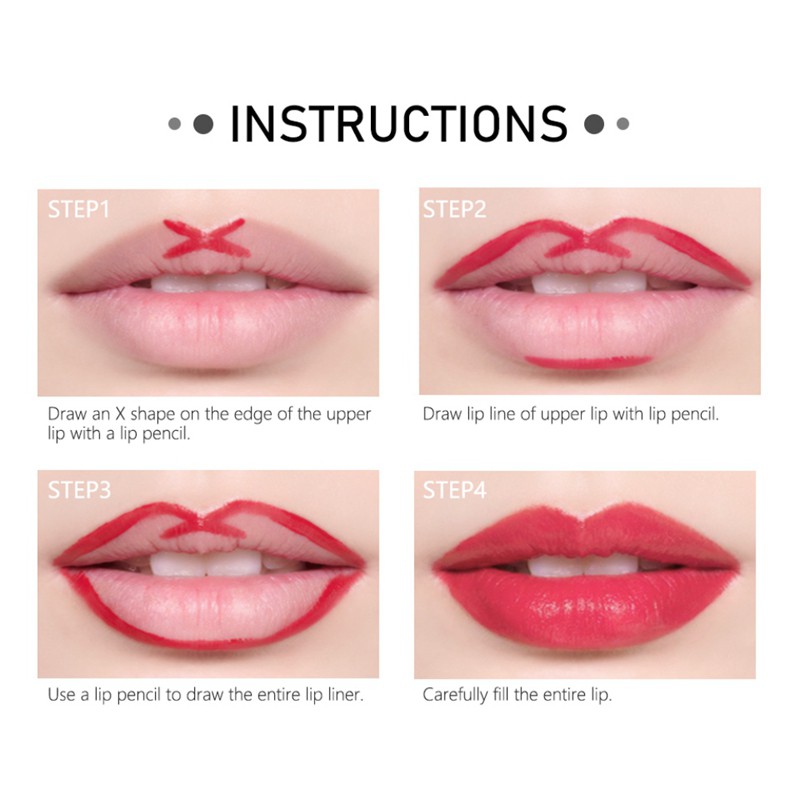 INSTRUCTIONS

STEP1

Draw an X shape on the edge of the upper lip with a lip pencil.

STEP2

Draw lip line of upper lip with lip pencil.

STEP3

Use a lip pencil to draw the entire lip liner.

STEP4

Carefully fill the entire lip.