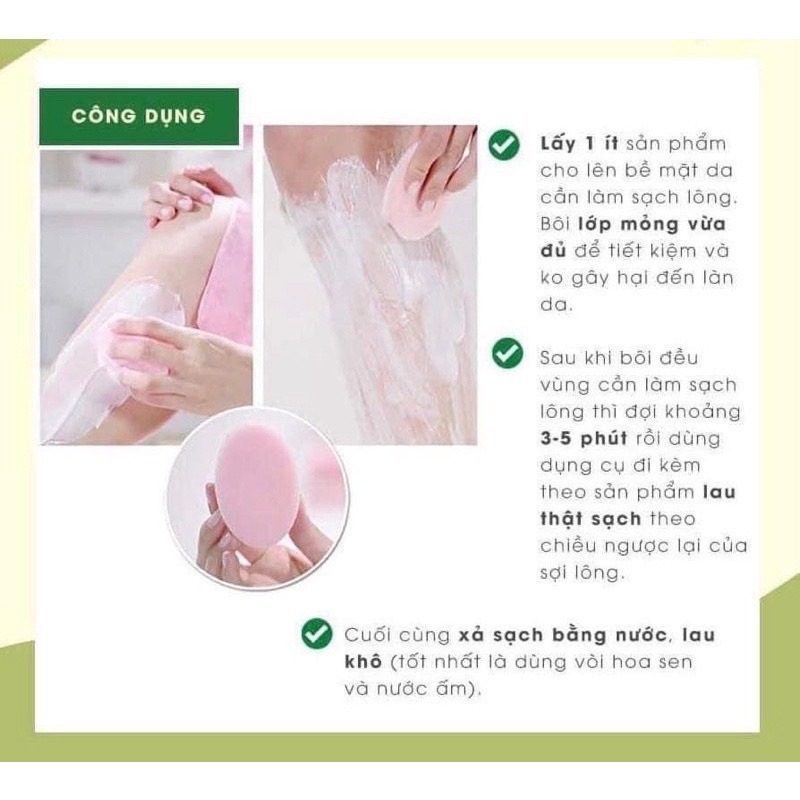 CÔNG DỤNG

Lấy 1 ít sản phẩm cho lên bề mặt da cần làm sạch lông. Bôi lớp mỏng vừa đủ để tiết kiệm và ko gây hại đến làn da.

Sau khi bôi đều vùng cần làm sạch lông thì đợi khoảng 3-5 phút rồi dùng dụng cụ đi kèm theo sản phẩm lau thật sạch theo chiều ngược lại của sợi lông.

Cuối cùng xả sạch bằng nước, lau khô (tốt nhất là dùng vòi hoa sen và nước ấm).