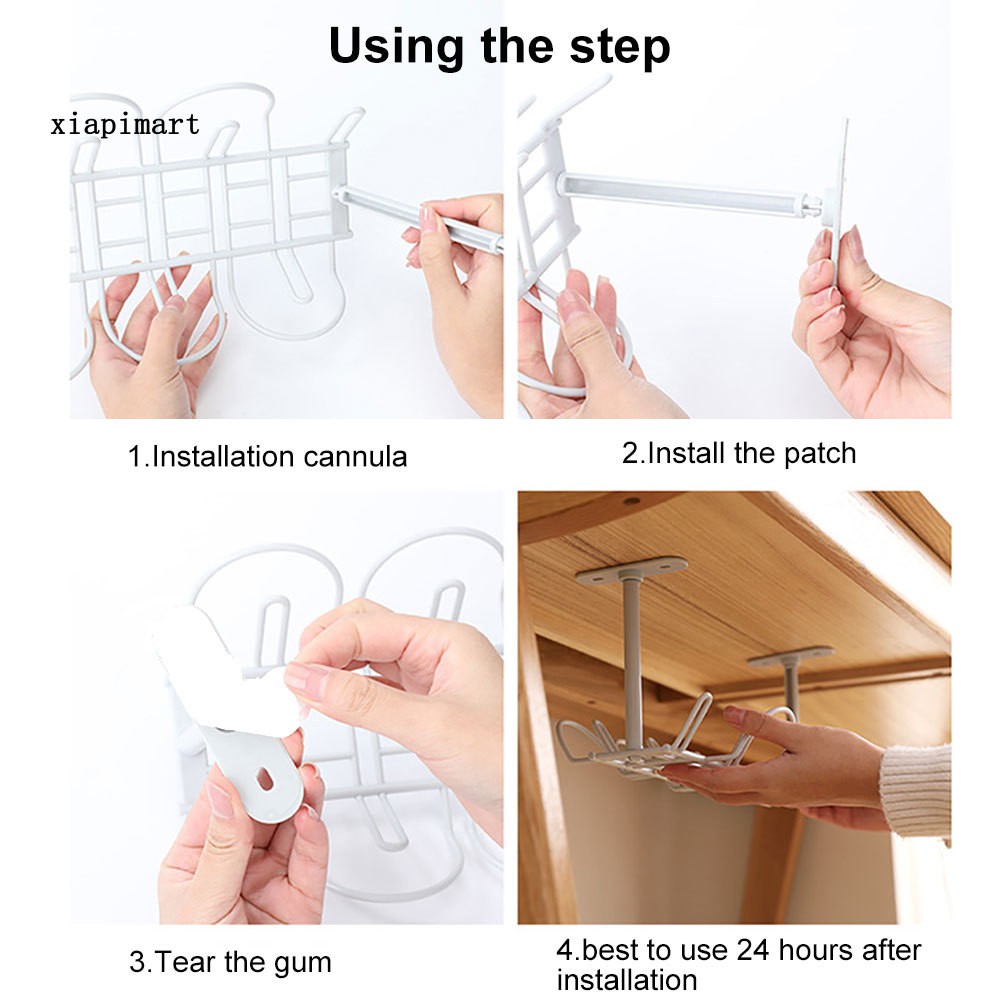 Using the step

1.Installation cannula

2.Install the patch

3.Tear the gum

4.best to use 24 hours after installation

xiapimart