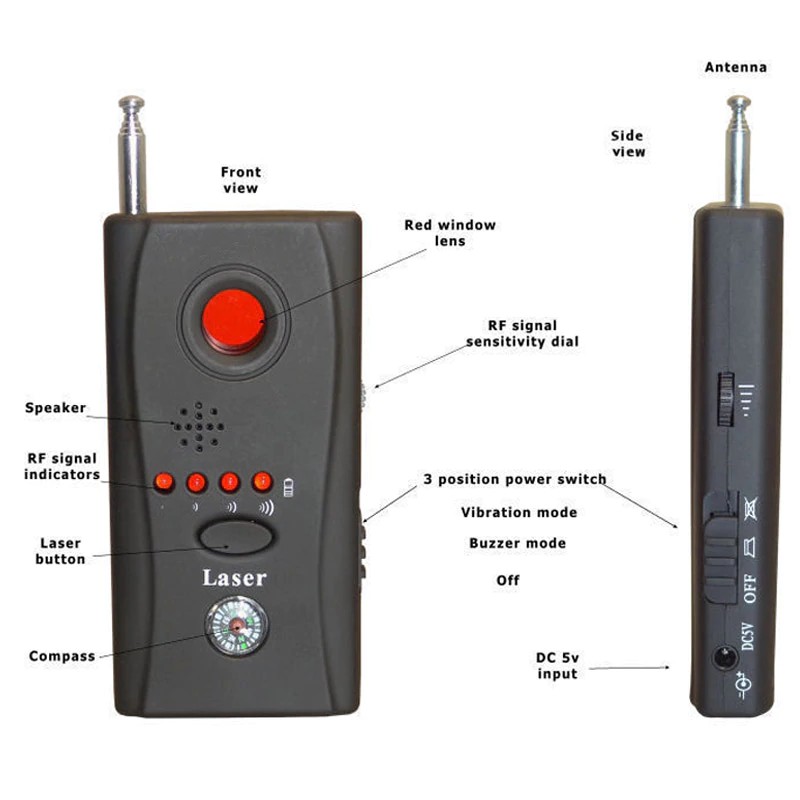 Antenna

Side view

Front view

Red window lens

RF signal sensitivity dial

Speaker

RF signal indicators

3 position power switch

Vibration mode

Buzzer mode

Off

Laser button

Laser

Compass

DC 5v input

OFF

DC5V