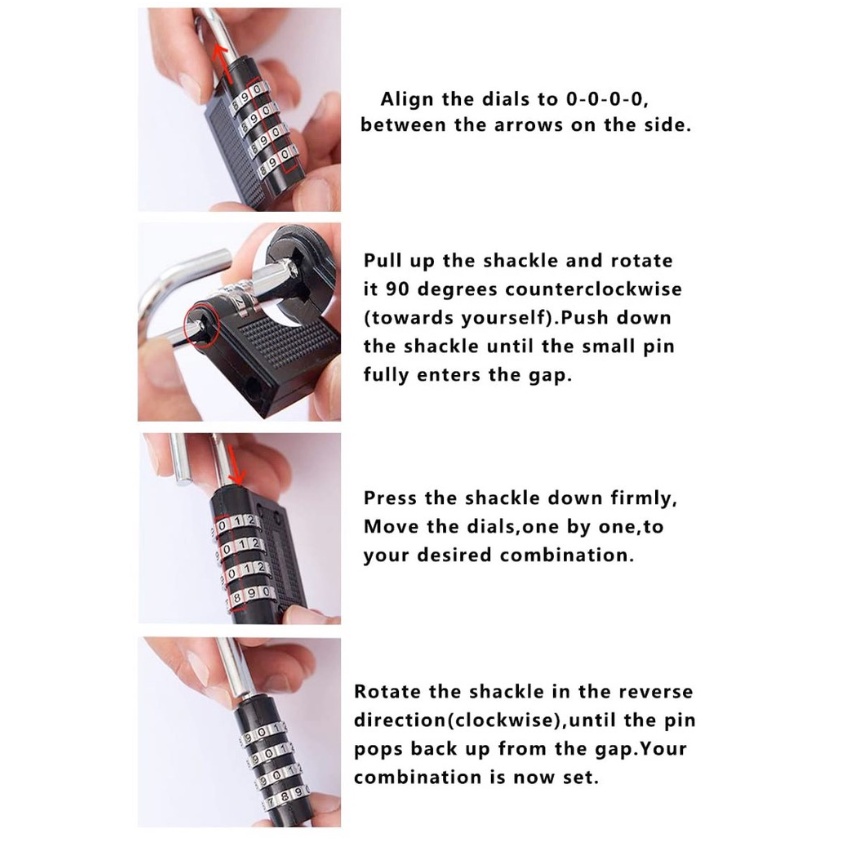 Align the dials to 0-0-0-0, between the arrows on the side.

Pull up the shackle and rotate it 90 degrees counterclockwise (towards yourself).Push down the shackle until the small pin fully enters the gap.

Press the shackle down firmly, Move the dials,one by one,to your desired combination.

Rotate the shackle in the reverse direction(clockwise),until the pin pops back up from the gap.Your combination is now set.