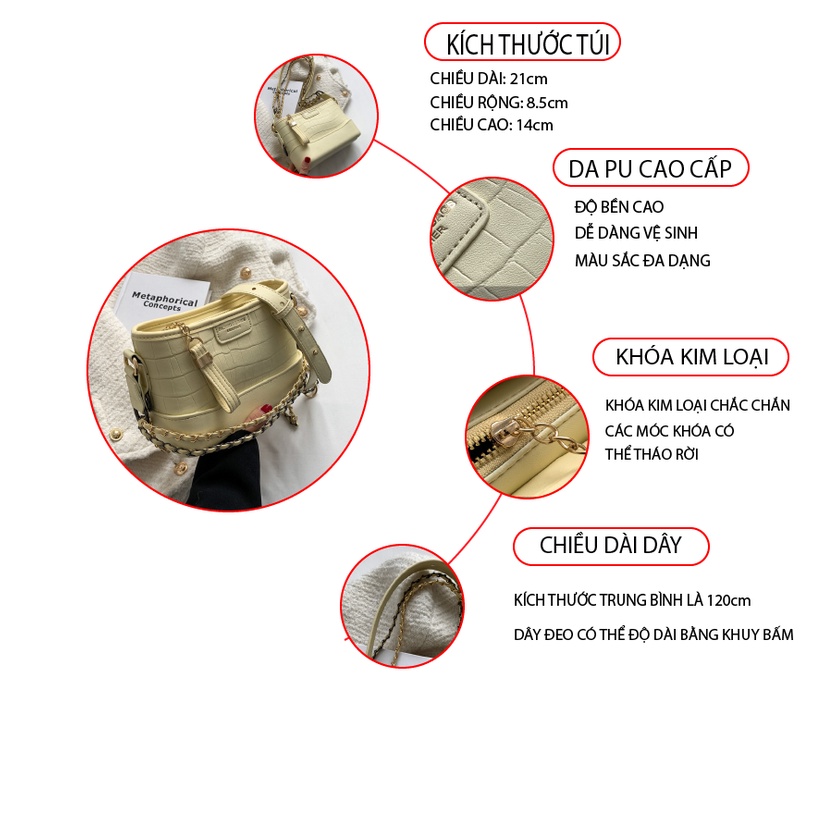 KÍCH THƯỚC TÚI
CHIỀU DÀI: 21cm
CHIỀU RỘNG: 8.5cm
CHIỀU CAO: 14cm

DA PU CAO CẤP
ĐỘ BỀN CAO
DỄ DÀNG VỆ SINH
MÀU SẮC ĐA DẠNG

Metaphorical Concepts

KHÓA KIM LOẠI
KHÓA KIM LOẠI CHẮC CHẮN
CÁC MÓC KHÓA CÓ THỂ THÁO RỜI

CHIỀU DÀI DÂY
KÍCH THƯỚC TRUNG BÌNH LÀ 120cm
DÂY ĐEO CÓ THỂ ĐỘ DÀI BẰNG KHUY BẤM