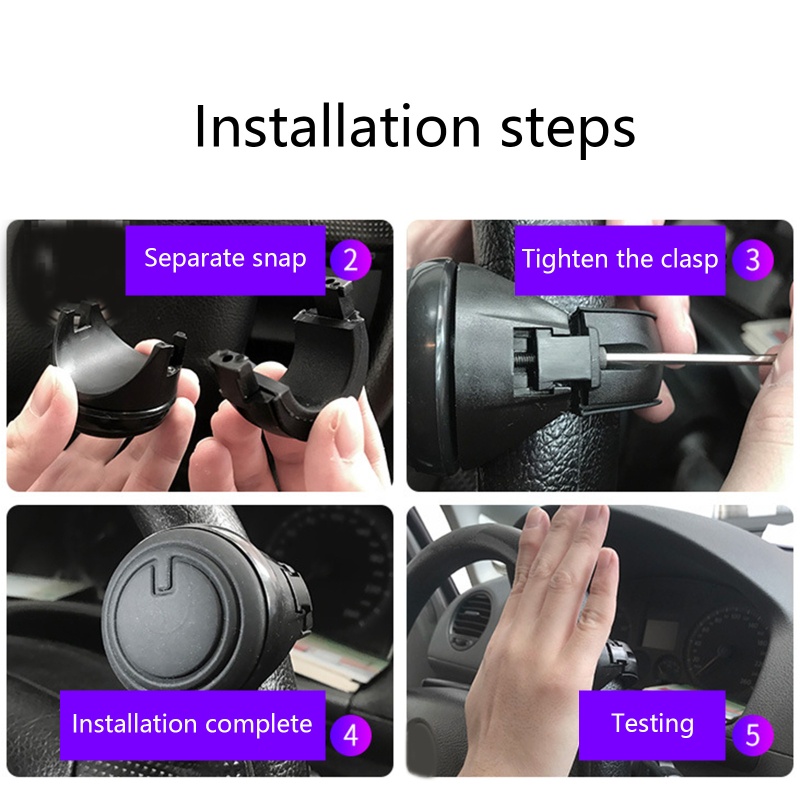 Installation steps

Separate snap 2

Tighten the clasp 3

Installation complete 4

Testing 5