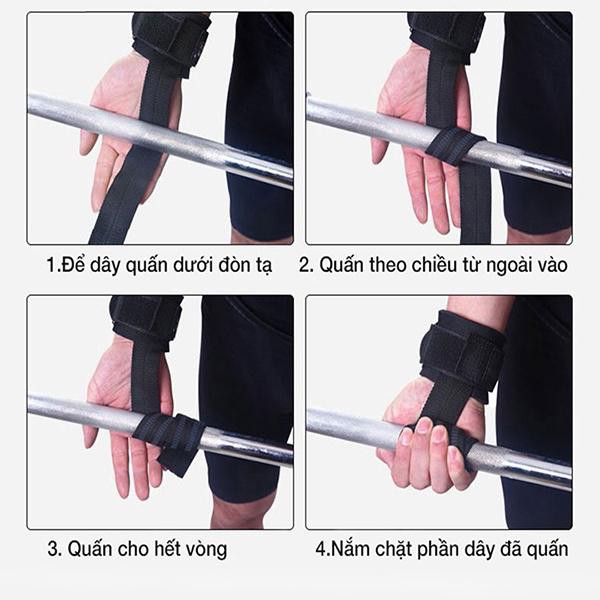 1.Để dây quấn dưới đòn tạ

2. Quấn theo chiều từ ngoài vào

3. Quấn cho hết vòng

4.Nắm chặt phần dây đã quấn