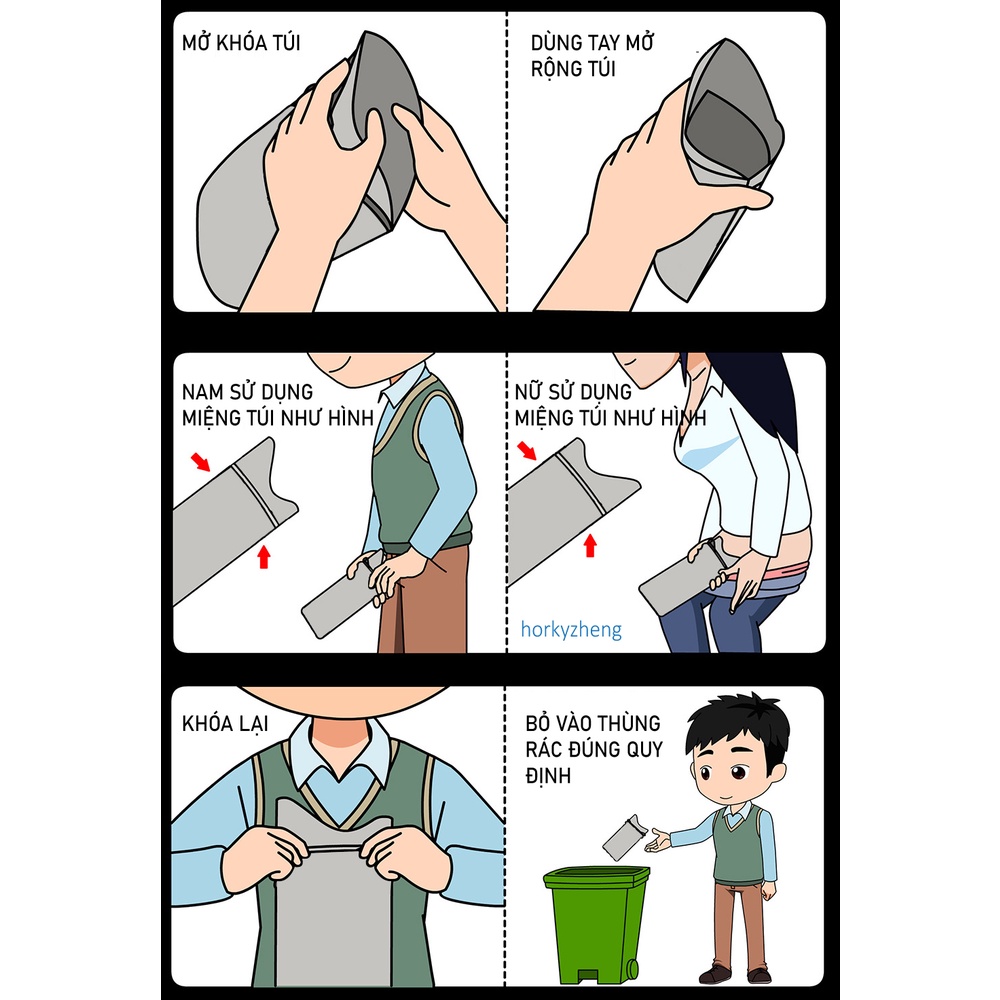 MỞ KHÓA TÚI

DÙNG TAY MỞ RỘNG TÚI

NAM SỬ DỤNG MIỆNG TÚI NHƯ HÌNH

NỮ SỬ DỤNG MIỆNG TÚI NHƯ HÌNH

horkyzheng

KHÓA LẠI

BỎ VÀO THÙNG RÁC ĐÚNG QUY ĐỊNH