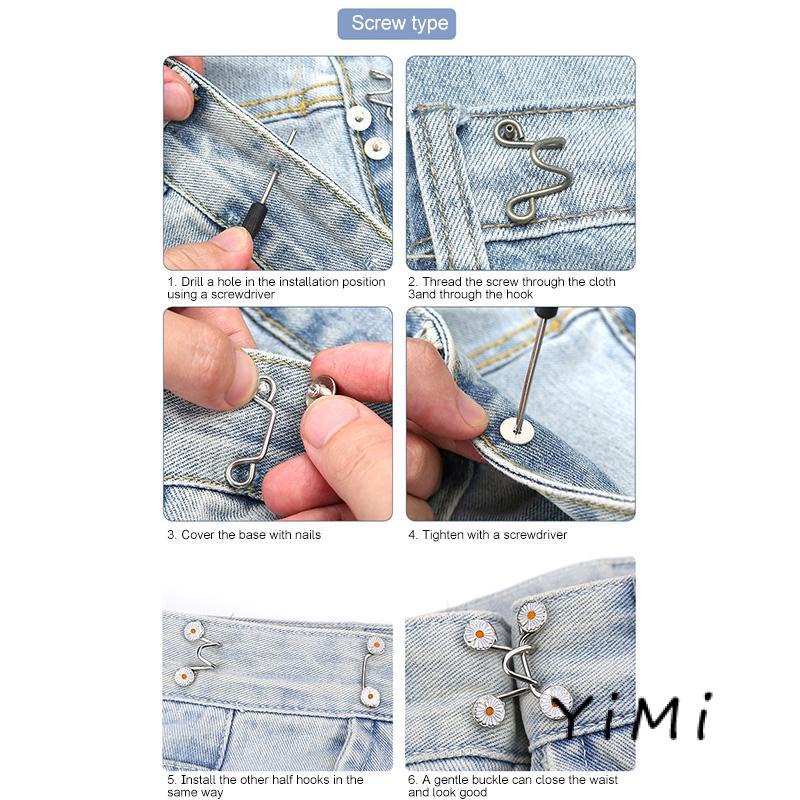 Screw type

1. Drill a hole in the installation position using a screwdriver

2. Thread the screw through the cloth 3and through the hook

3. Cover the base with nails

4. Tighten with a screwdriver

5. Install the other half hooks in the same way

6. A gentle buckle can close the waist and look good

YiMi