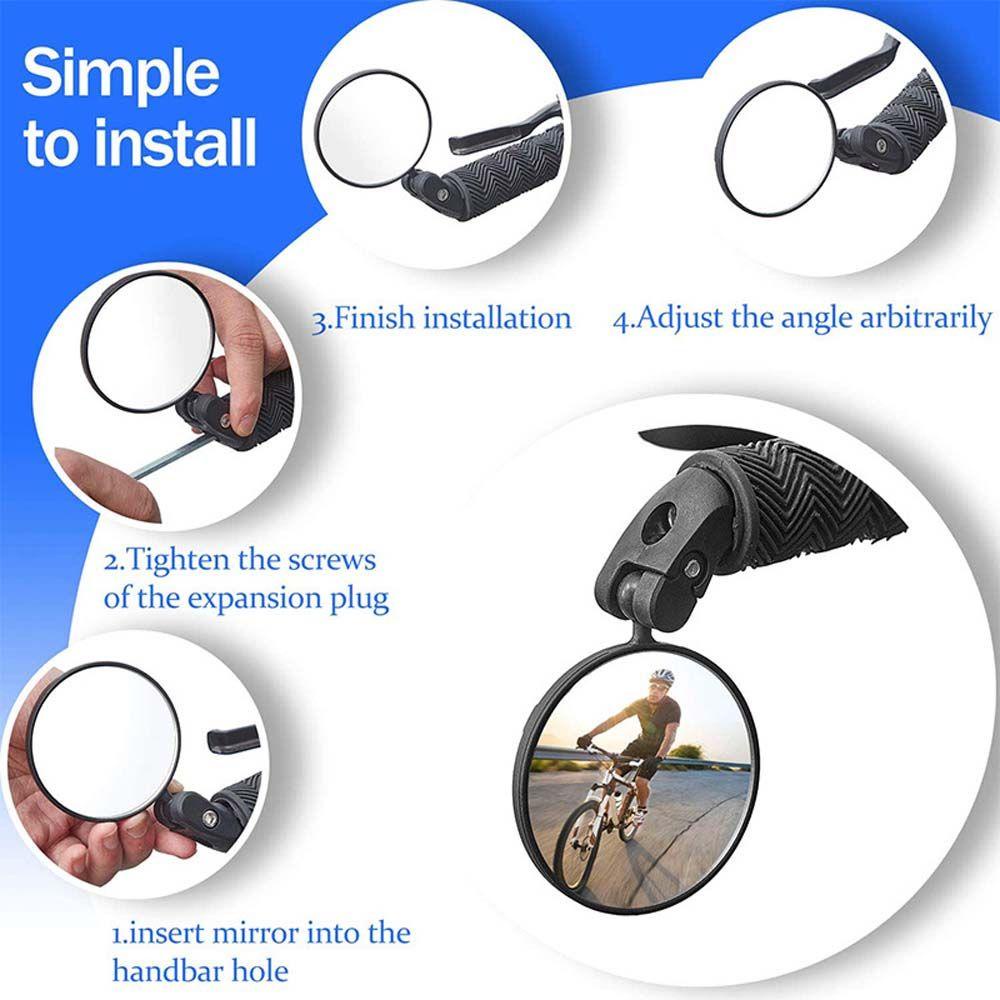 Simple to install

3.Finish installation

4.Adjust the angle arbitrarily

2.Tighten the screws of the expansion plug

1.insert mirror into the handbar hole