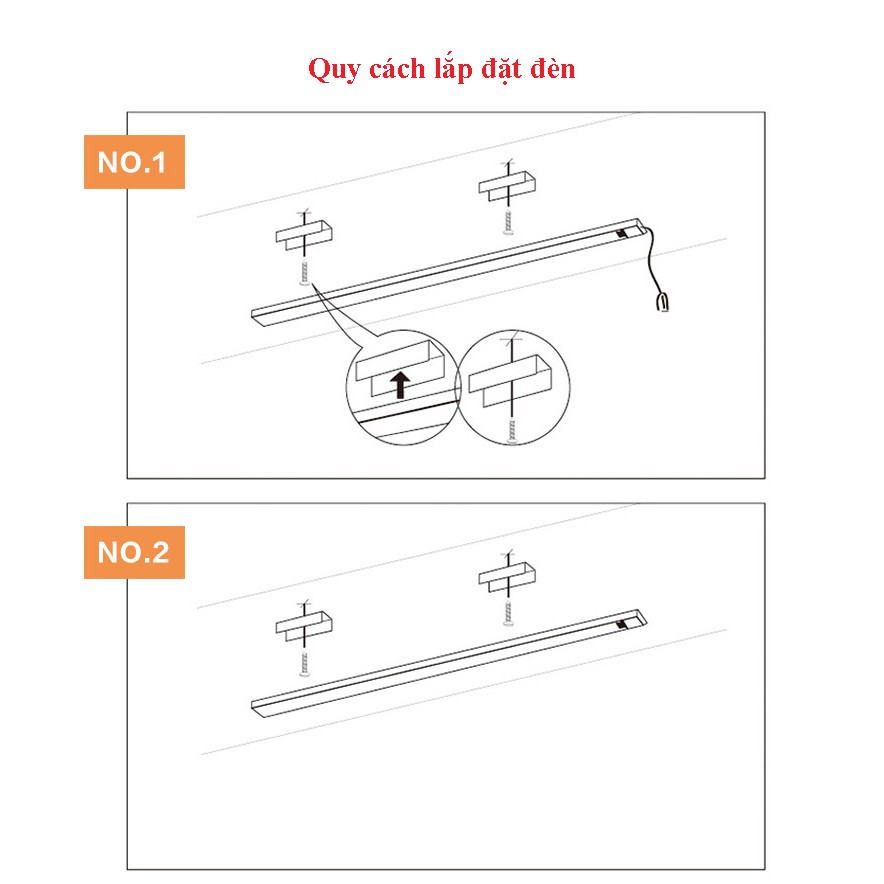 Quy cách lắp đặt đèn

NO.1

NO.2