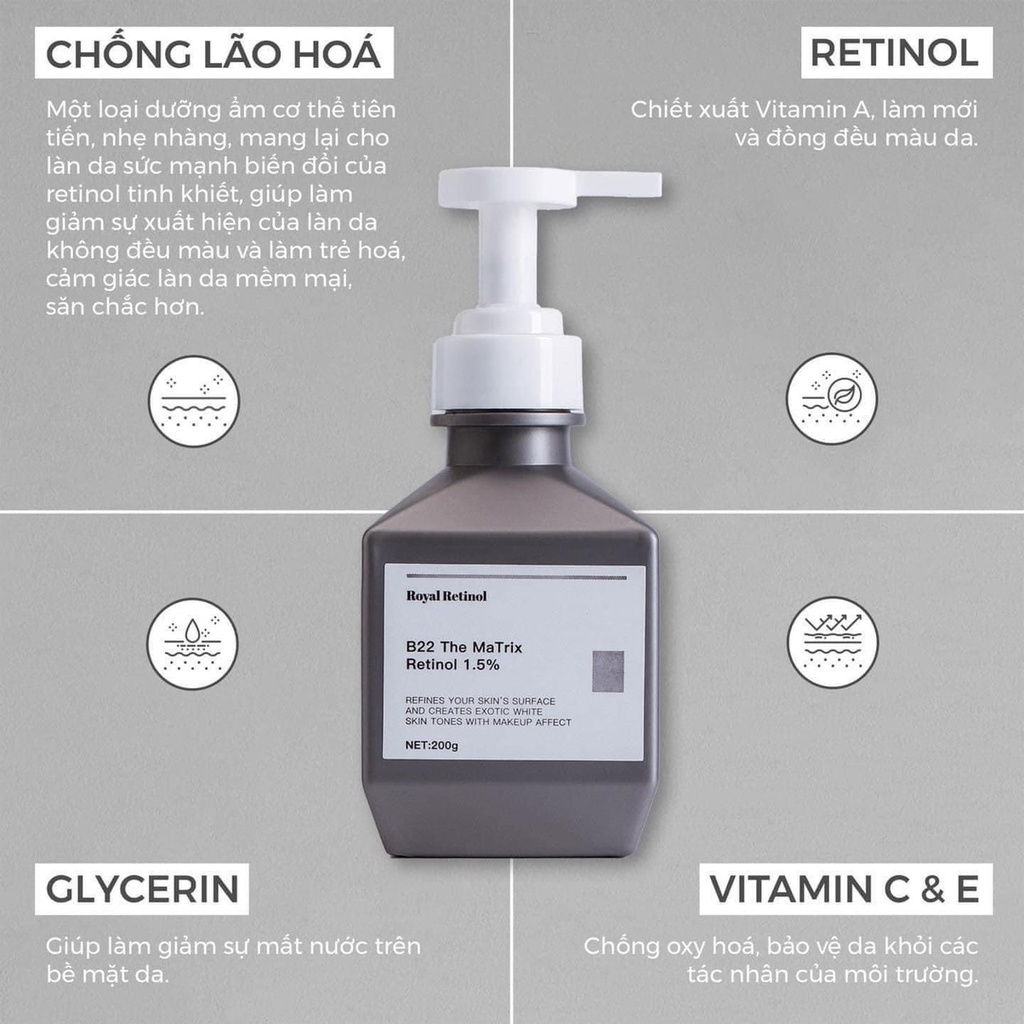 CHỐNG LÃO HOÁ

Một loại dưỡng ẩm cơ thể tiên tiến, nhẹ nhàng, mang lại cho làn da sức mạnh biến đổi của retinol tinh khiết, giúp làm giảm sự xuất hiện của làn da không đều màu và làm trẻ hoá, cảm giác làn da mềm mại, săn chắc hơn.

RETINOL

Chiết xuất Vitamin A, làm mới và đồng đều màu da.

Royal Retinol

B22 The MaTrix
Retinol 1.5%

REFINES YOUR SKIN'S SURFACE AND CREATES EXOTIC WHITE SKIN TONES WITH MAKEUP AFFECT

NET:200g

GLYCERIN

Giúp làm giảm sự mất nước trên bề mặt da.

VITAMIN C & E

Chống oxy hoá, bảo vệ da khỏi các tác nhân của môi trường.