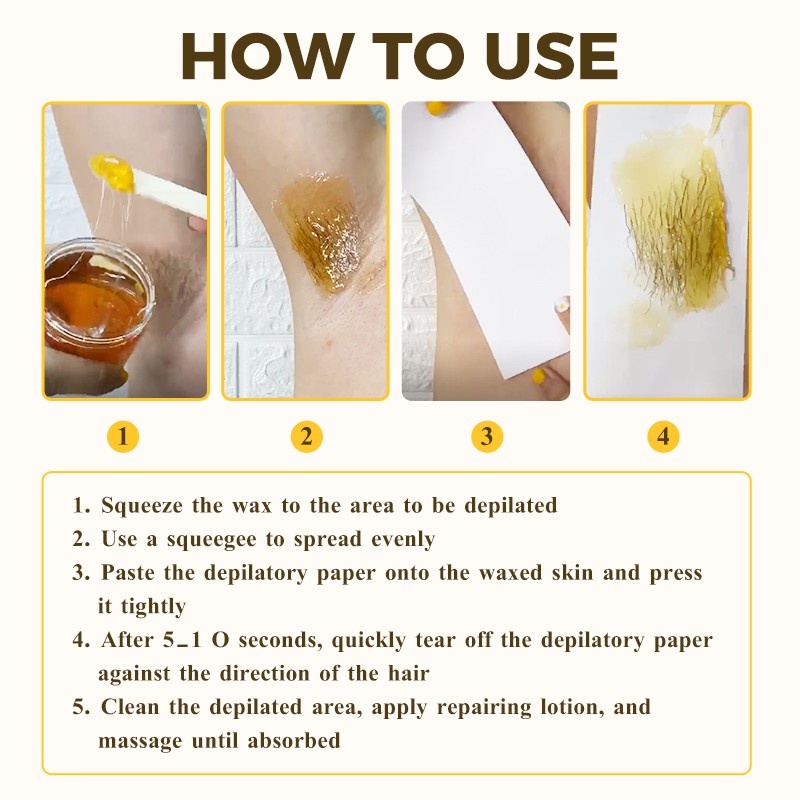 HOW TO USE

1

2

3

4

1. Squeeze the wax to the area to be depilated
2. Use a squeegee to spread evenly
3. Paste the depilatory paper onto the waxed skin and press it tightly
4. After 5_1 O seconds, quickly tear off the depilatory paper against the direction of the hair
5. Clean the depilated area, apply repairing lotion, and massage until absorbed