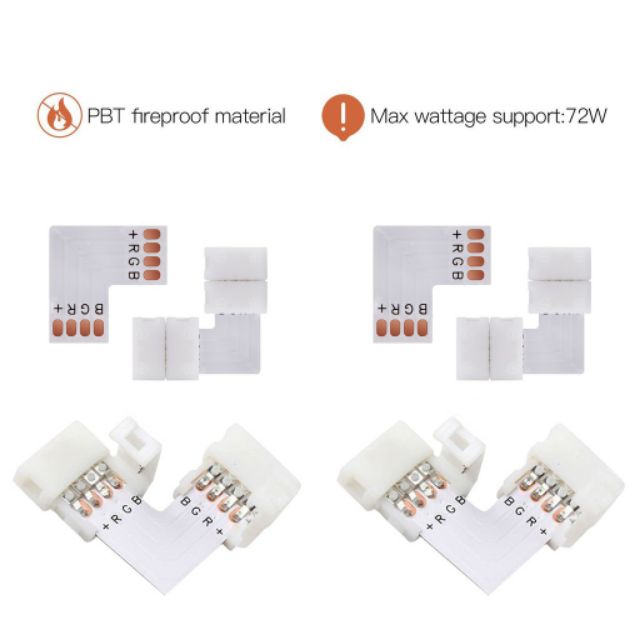 PBT fireproof material

Max wattage support:72W

+ R G B

B G R +

+ R G B

B G R +

+ R G B

B G R +

+ R G B

B G R +