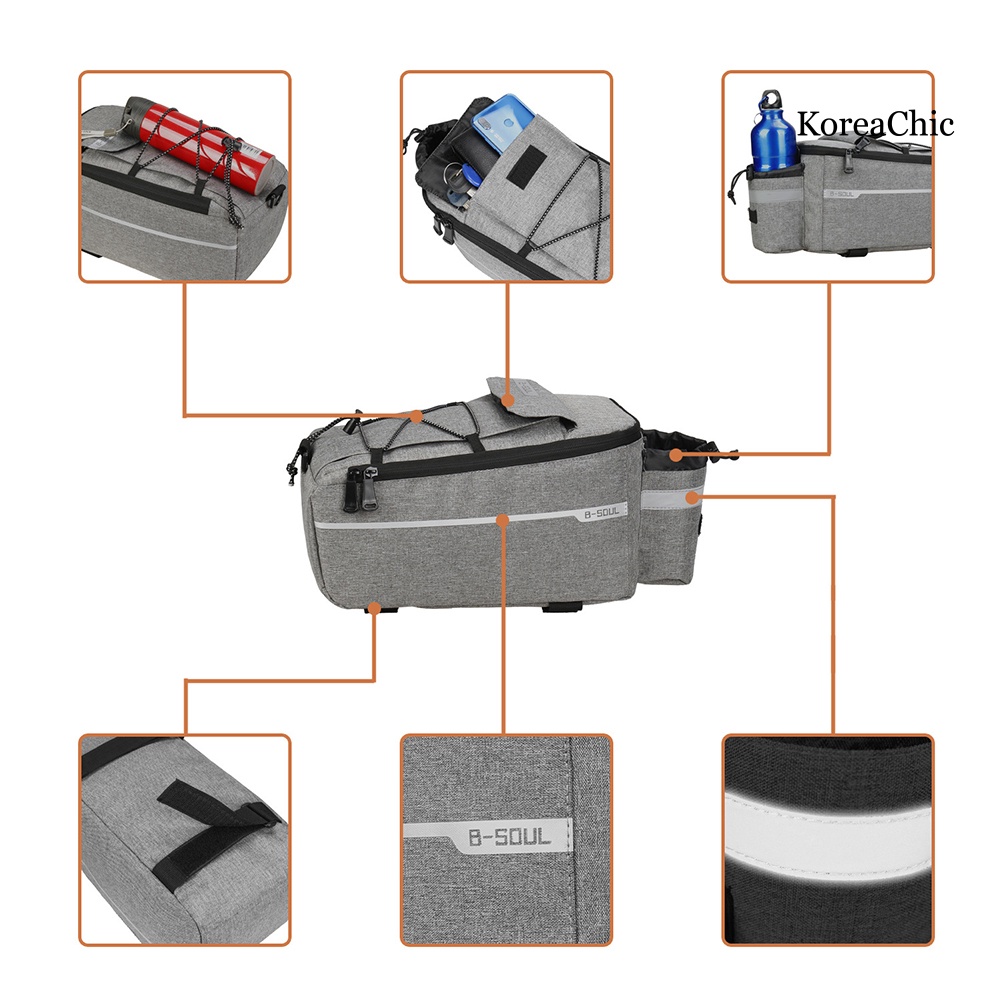 KoreaChic

B-SOUL

B-SOUL

B-SOUL