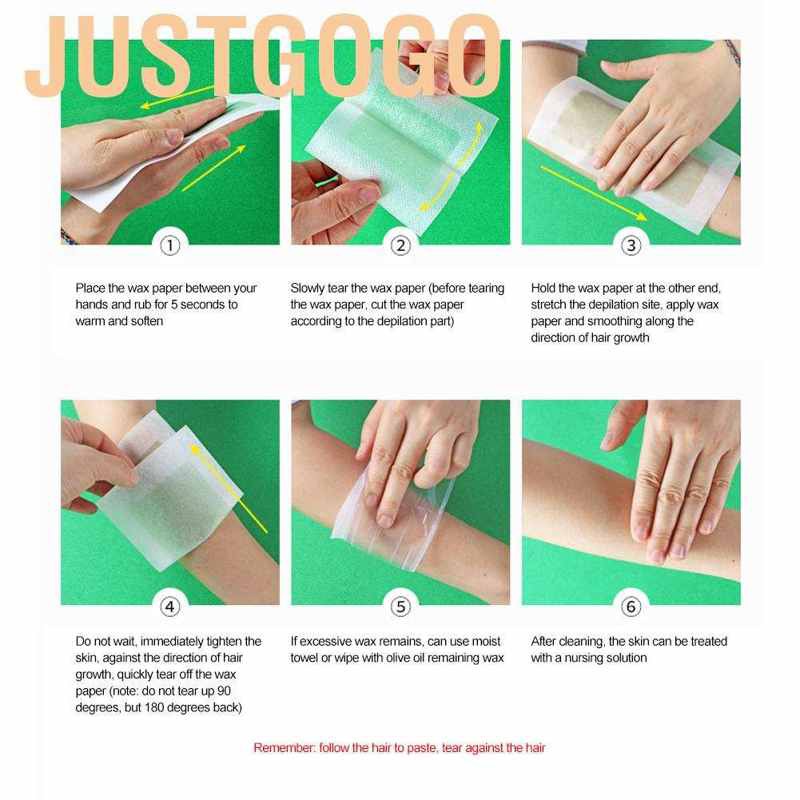 JUSTGOGO

①

Place the wax paper between your hands and rub for 5 seconds to warm and soften

②

Slowly tear the wax paper (before tearing the wax paper, cut the wax paper according to the depilation part)

③

Hold the wax paper at the other end, stretch the depilation site, apply wax paper and smoothing along the direction of hair growth

④

Do not wait, immediately tighten the skin, against the direction of hair growth, quickly tear off the wax paper (note: do not tear up 90 degrees, but 180 degrees back)

⑤

If excessive wax remains, can use moist towel or wipe with olive oil remaining wax

⑥

After cleaning, the skin can be treated with a nursing solution

Remember: follow the hair to paste, tear against the hair