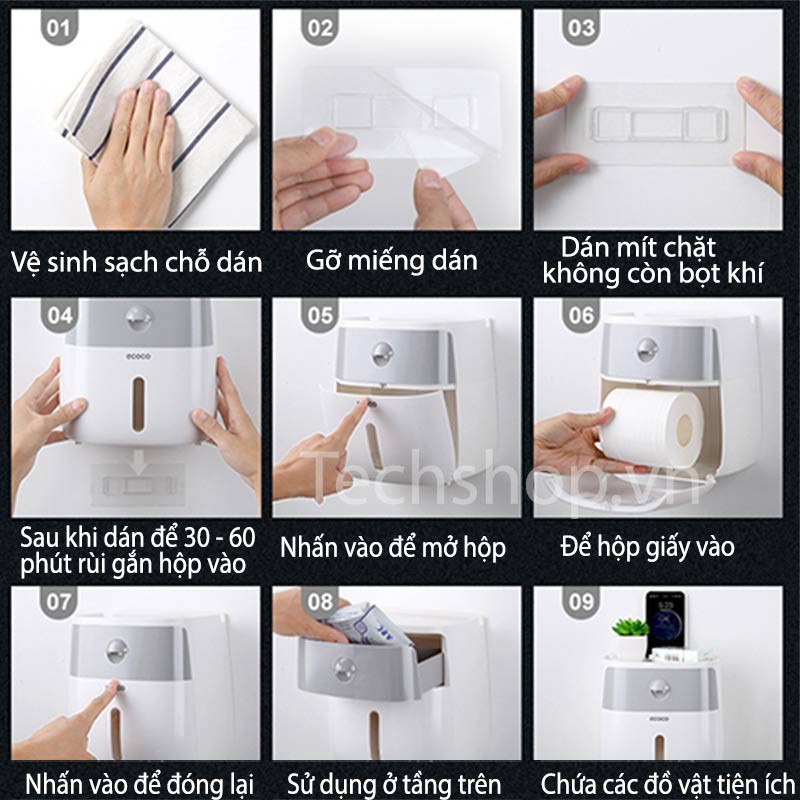 01

Vệ sinh sạch chỗ dán

02

Gỡ miếng dán

03

Dán mít chặt không còn bọt khí

04

ecoco

Sau khi dán để 30 - 60 phút rùi gắn hộp vào

05

Nhấn vào để mở hộp

06

Để hộp giấy vào

Techshop.vn

07

Nhấn vào để đóng lại

08

Sử dụng ở tầng trên

09

ecoco

Chứa các đồ vật tiện ích