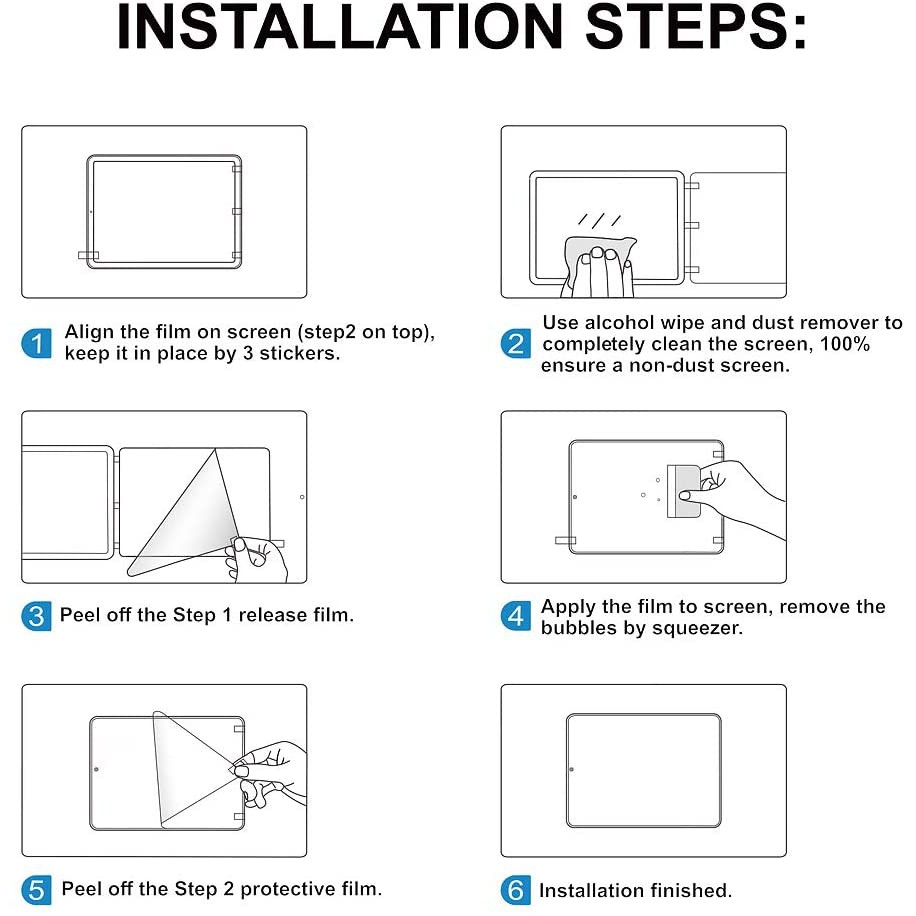 INSTALLATION STEPS:

1 Align the film on screen (step2 on top), keep it in place by 3 stickers.

2 Use alcohol wipe and dust remover to completely clean the screen, 100% ensure a non-dust screen.

3 Peel off the Step 1 release film.

4 Apply the film to screen, remove the bubbles by squeezer.

5 Peel off the Step 2 protective film.

6 Installation finished.