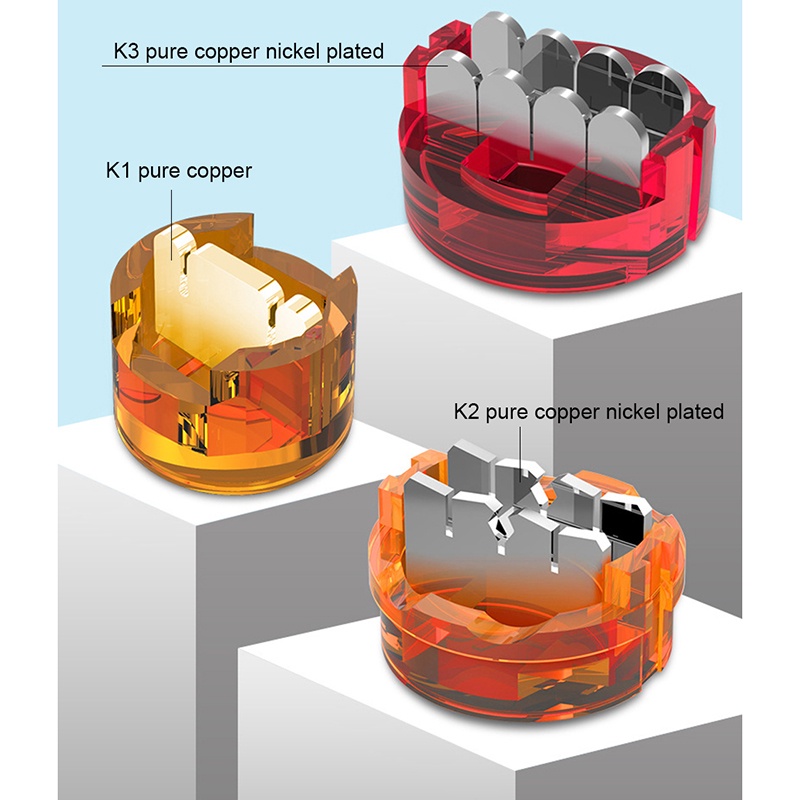 K3 pure copper nickel plated

K1 pure copper

K2 pure copper nickel plated