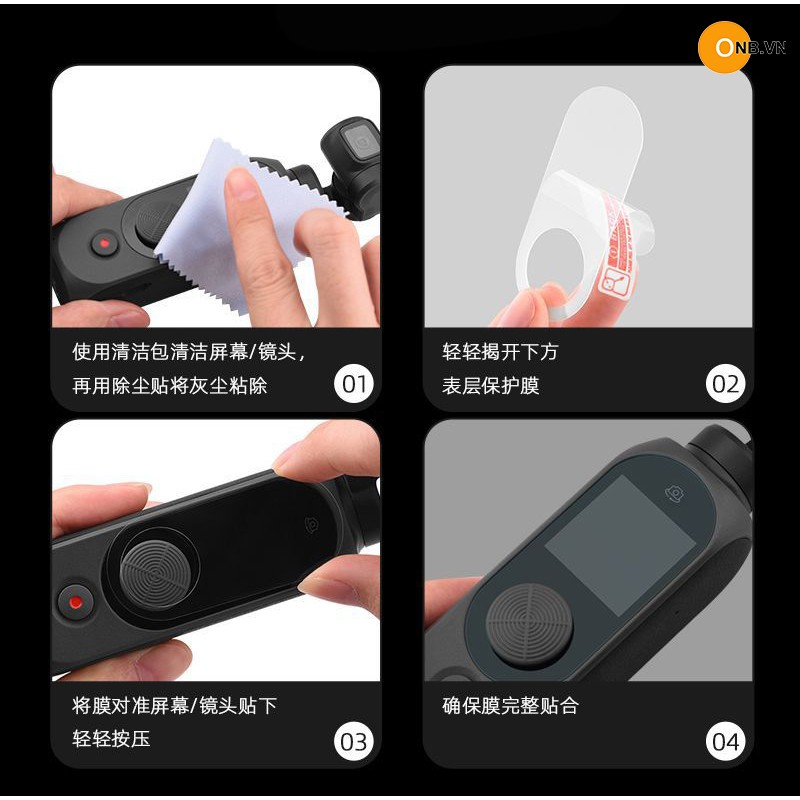 ONB.VN

使用清洁包清洁屏幕/镜头，
再用除尘贴将灰尘粘除

01

轻轻揭开下方
表层保护膜

02

将膜对准屏幕/镜头贴下
轻轻按压

03

确保膜完整贴合

04