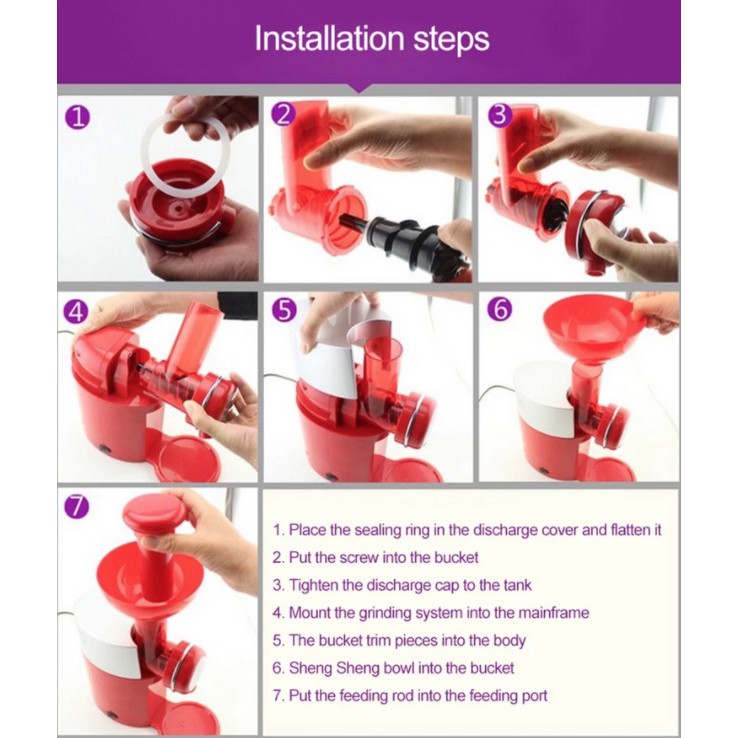 Installation steps

1

2

3

4

5

6

7

1. Place the sealing ring in the discharge cover and flatten it
2. Put the screw into the bucket
3. Tighten the discharge cap to the tank
4. Mount the grinding system into the mainframe
5. The bucket trim pieces into the body
6. Sheng Sheng bowl into the bucket
7. Put the feeding rod into the feeding port