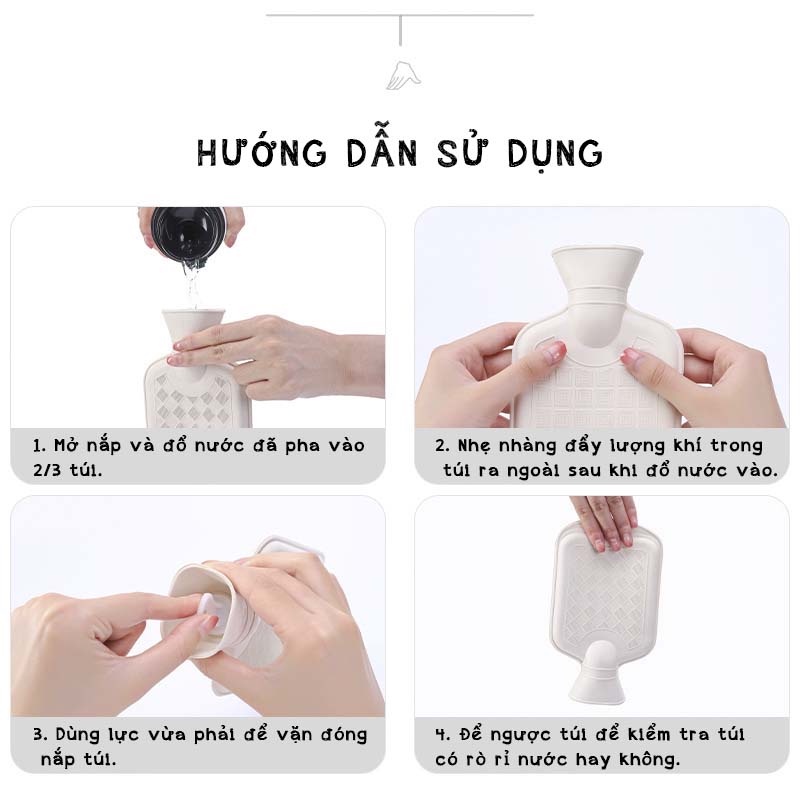 HƯỚNG DẪN SỬ DỤNG

1. Mở nắp và đổ nước đã pha vào 2/3 túi.

2. Nhẹ nhàng đẩy lượng khí trong túi ra ngoài sau khi đổ nước vào.

3. Dùng lực vừa phải để vặn đóng nắp túi.

4. Để ngược túi để kiểm tra túi có rò rỉ nước hay không.