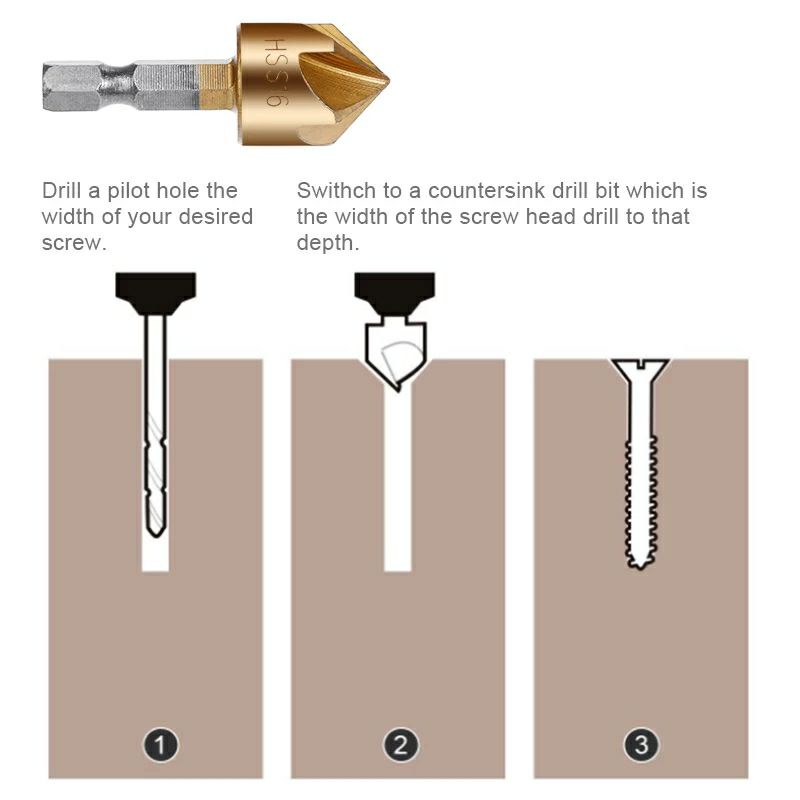 HSS 6

Drill a pilot hole the width of your desired screw.

Swithch to a countersink drill bit which is the width of the screw head drill to that depth.

1

2

3