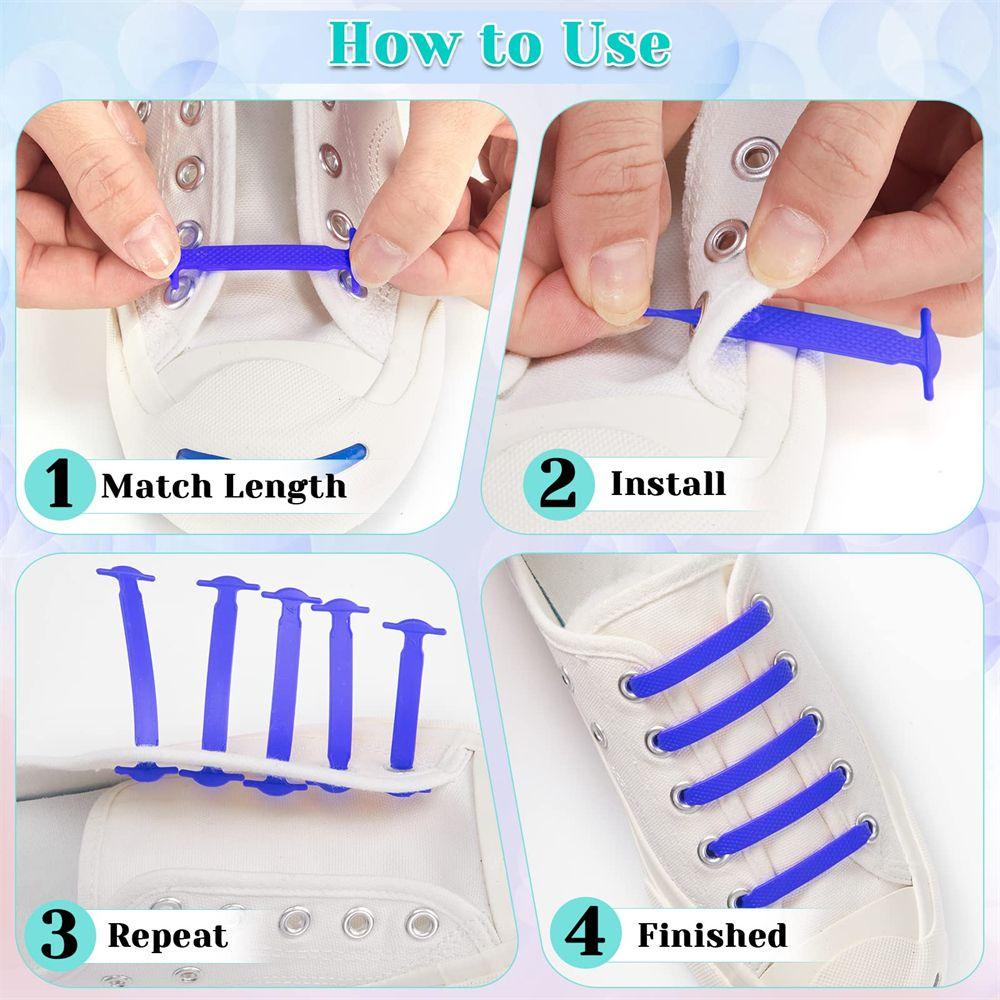 How to Use

1 Match Length

2 Install

3 Repeat

4 Finished