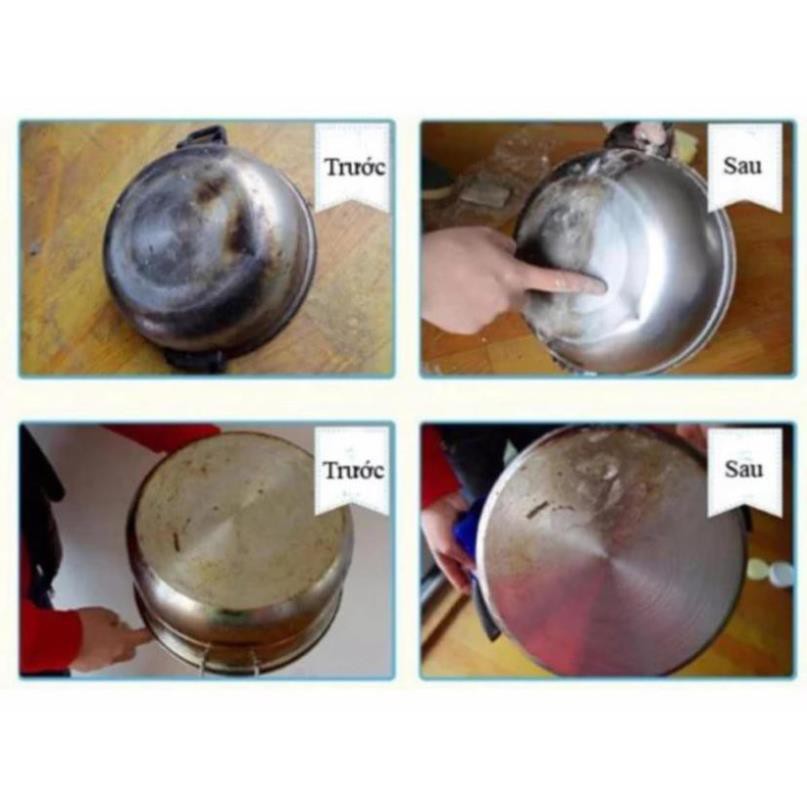 Trước

Sau

Trước

Sau