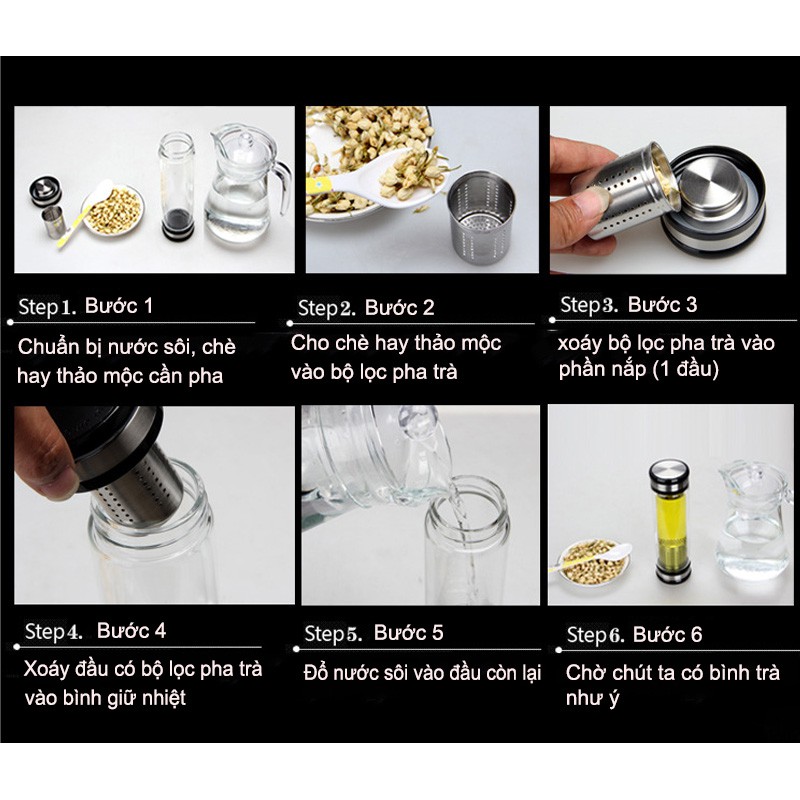 Step1. Bước 1

Chuẩn bị nước sôi, chè hay thảo mộc cần pha

Step2. Bước 2

Cho chè hay thảo mộc vào bộ lọc pha trà

Step3. Bước 3

xoáy bộ lọc pha trà vào phần nắp (1 đầu)

Step4. Bước 4

Xoáy đầu có bộ lọc pha trà vào bình giữ nhiệt

Step5. Bước 5

Đổ nước sôi vào đầu còn lại

Step6. Bước 6

Chờ chút ta có bình trà như ý