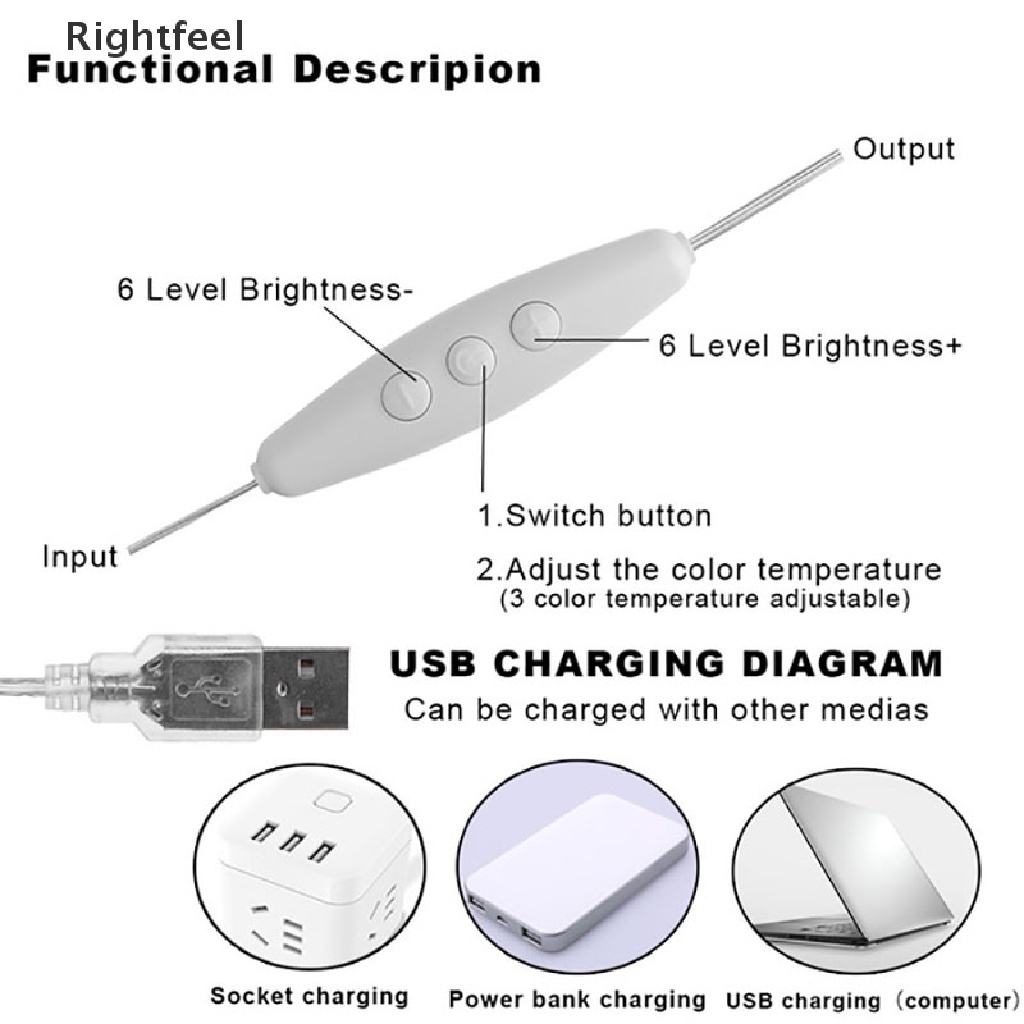 Rightfeel
Functional Descripion

Output

6 Level Brightness-

6 Level Brightness+

Input

1.Switch button

2.Adjust the color temperature
(3 color temperature adjustable)

USB CHARGING DIAGRAM
Can be charged with other medias

Socket charging

Power bank charging

USB charging (computer)