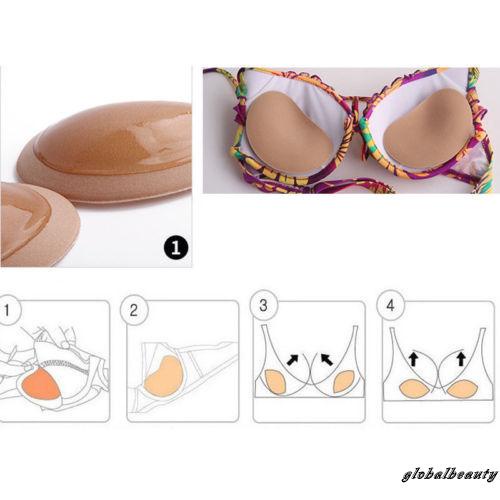 1

1

2

3

4

globalbeauty