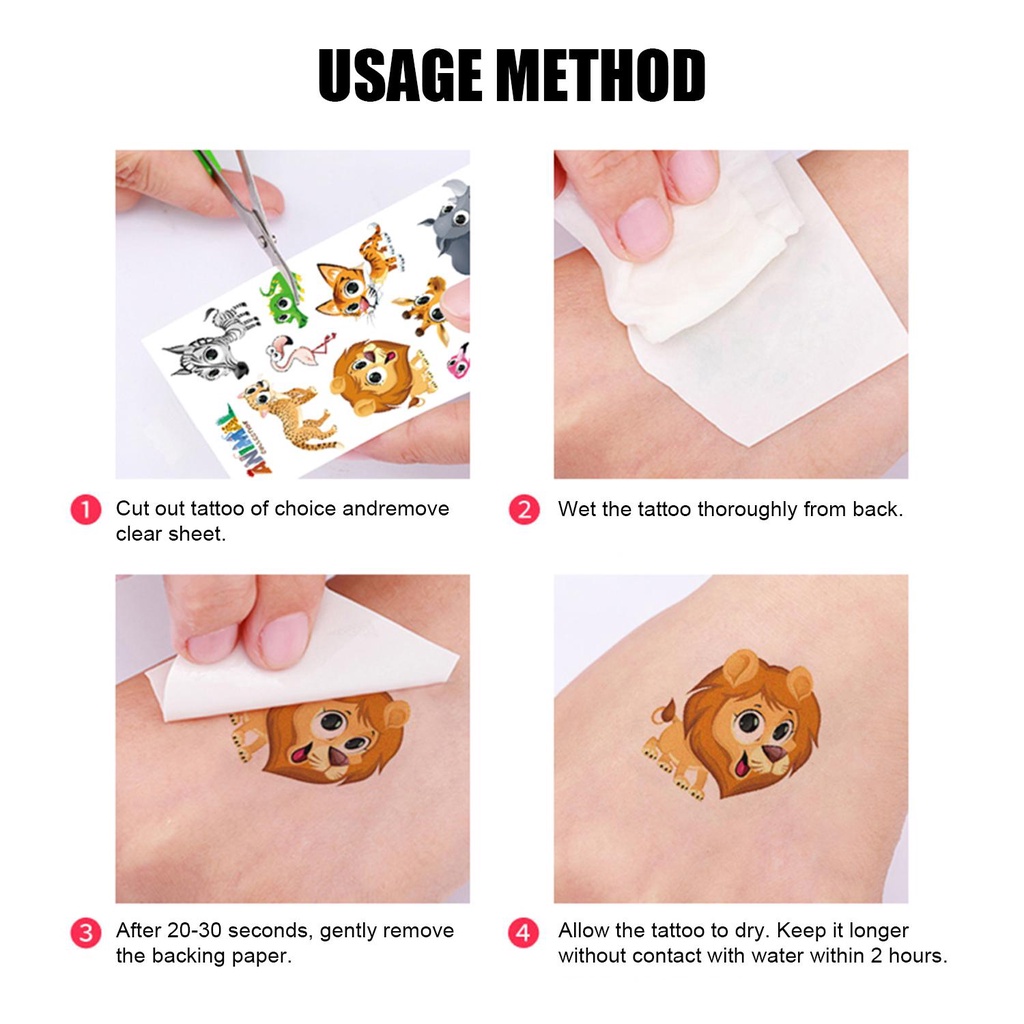 USAGE METHOD

ANIMAL

1 Cut out tattoo of choice andremove clear sheet.

2 Wet the tattoo thoroughly from back.

3 After 20-30 seconds, gently remove the backing paper.

4 Allow the tattoo to dry. Keep it longer without contact with water within 2 hours.