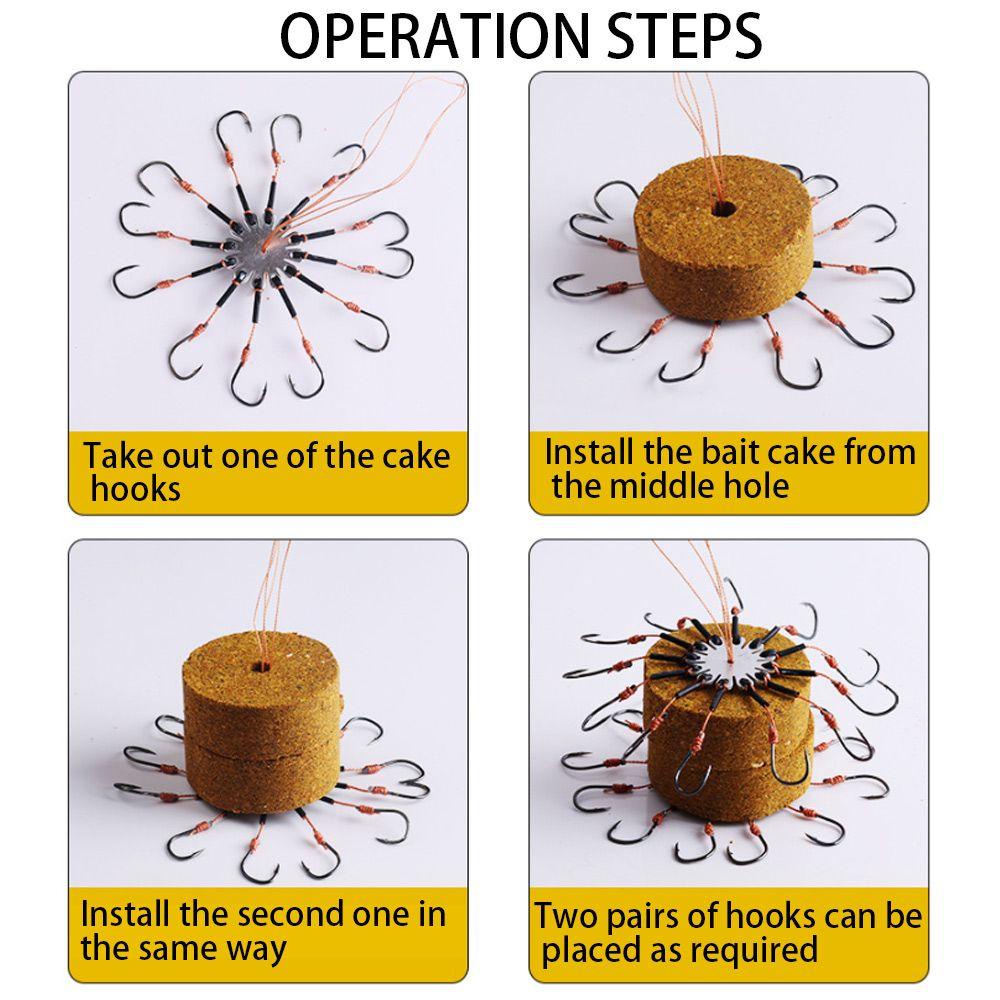 OPERATION STEPS

Take out one of the cake hooks

Install the bait cake from the middle hole

Install the second one in the same way

Two pairs of hooks can be placed as required