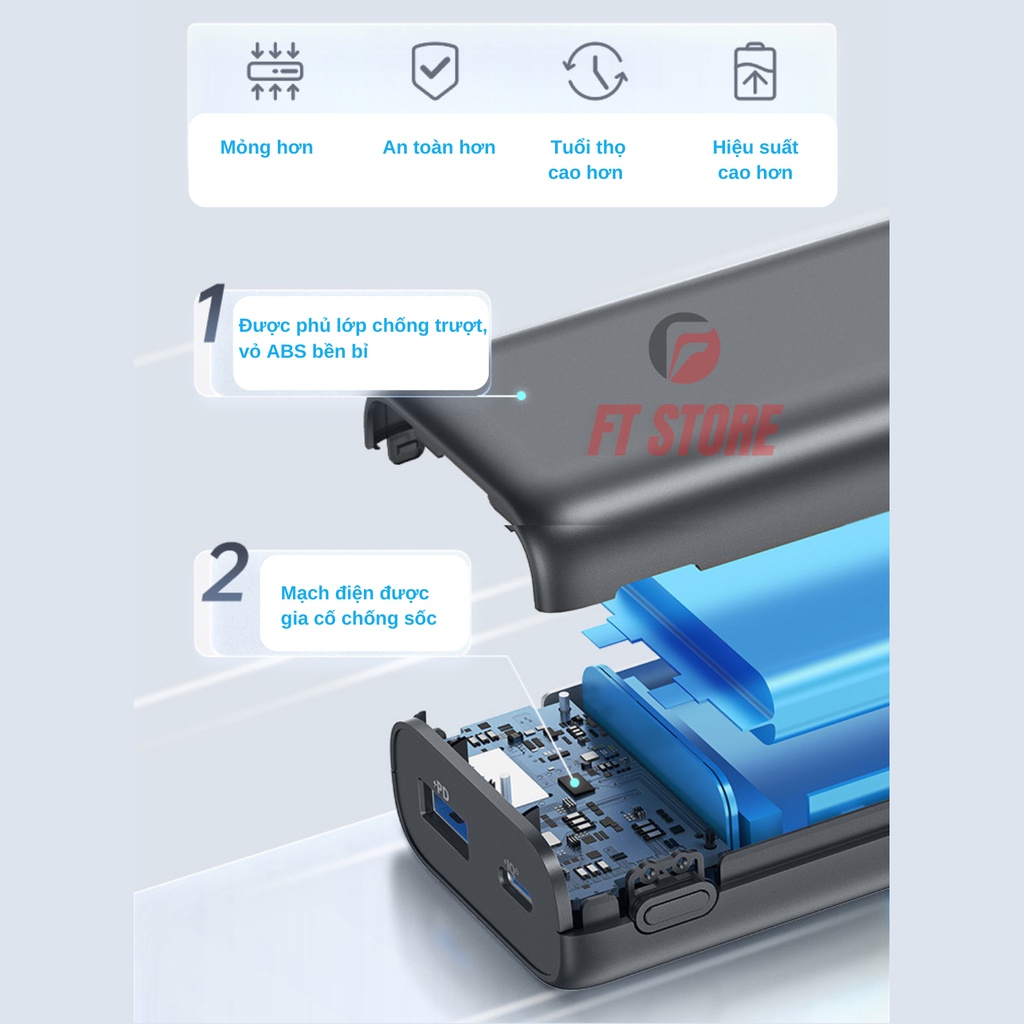 Mỏng hơn

An toàn hơn

Tuổi thọ cao hơn

Hiệu suất cao hơn

1

Được phủ lớp chống trượt, vỏ ABS bền bỉ

FT STORE

2

Mạch điện được gia cố chống sốc

PD