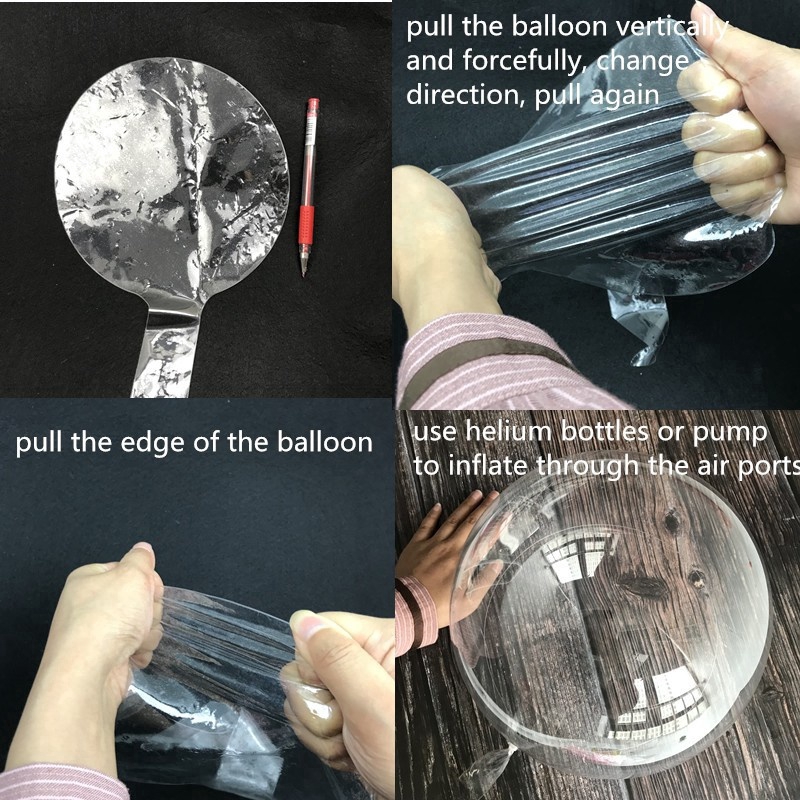 pull the balloon vertically and forcefully, change direction, pull again

pull the edge of the balloon

use helium bottles or pump to inflate through the air ports