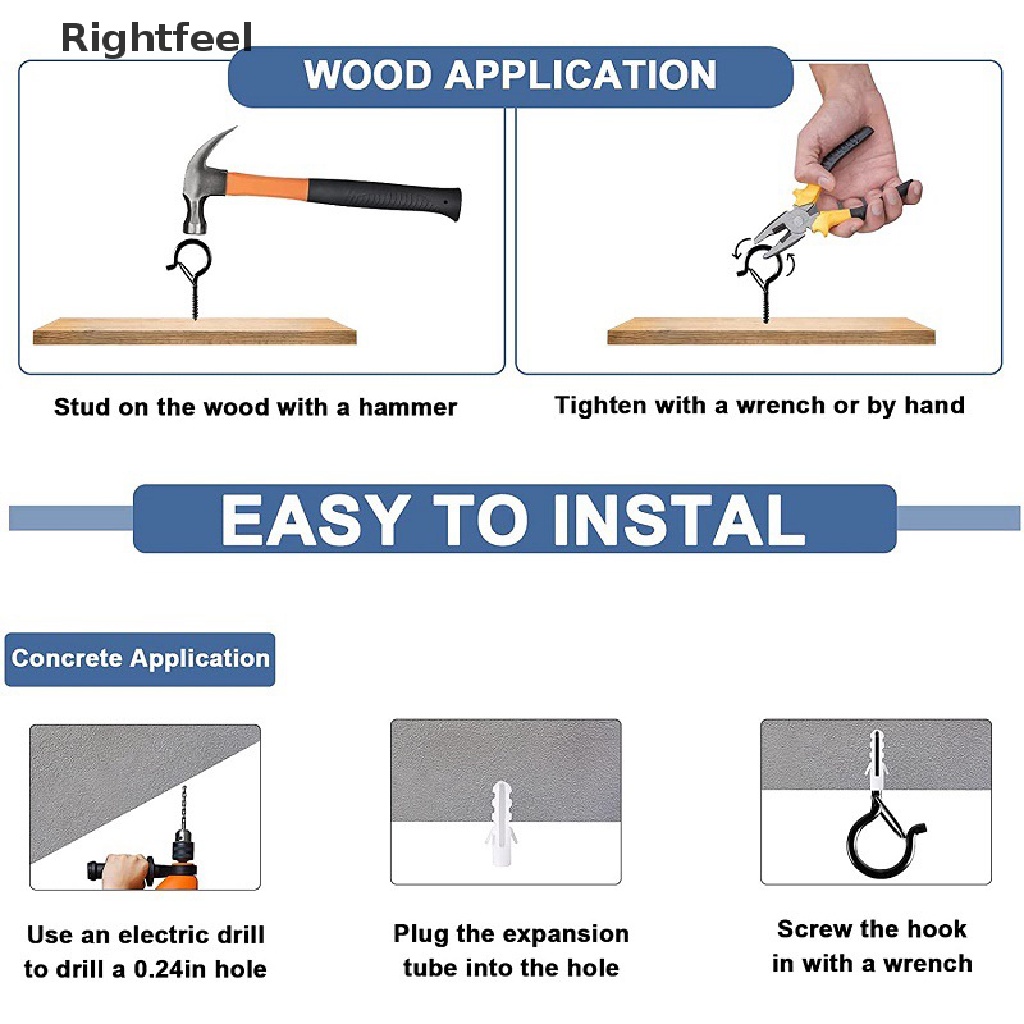 Rightfeel

WOOD APPLICATION

Stud on the wood with a hammer

Tighten with a wrench or by hand

EASY TO INSTAL

Concrete Application

Use an electric drill to drill a 0.24in hole

Plug the expansion tube into the hole

Screw the hook in with a wrench