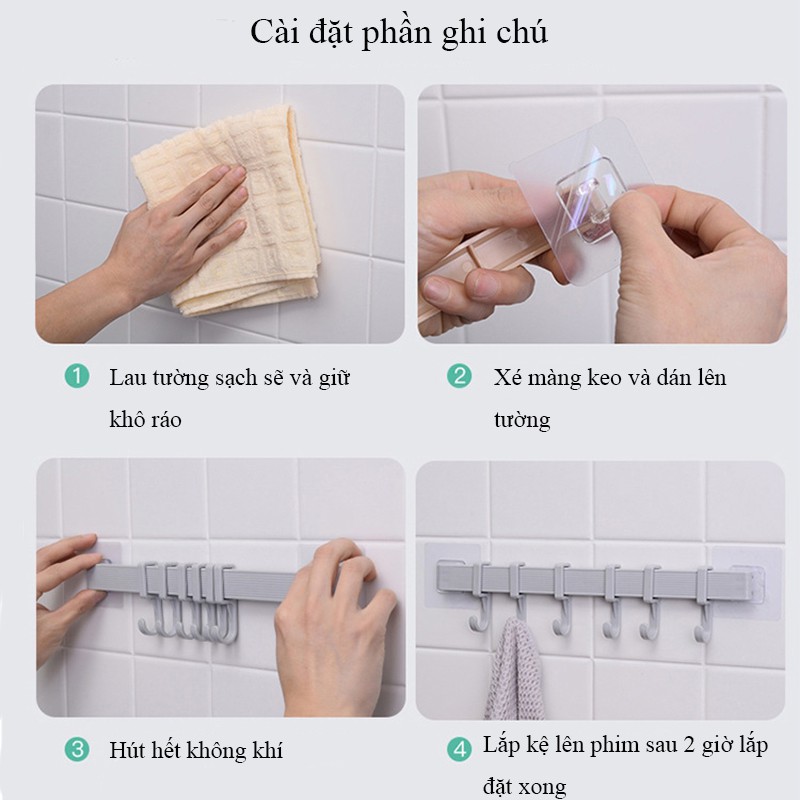 Cài đặt phần ghi chú

1 Lau tường sạch sẽ và giữ khô ráo

2 Xé màng keo và dán lên tường

3 Hút hết không khí

4 Lắp kệ lên phim sau 2 giờ lắp đặt xong