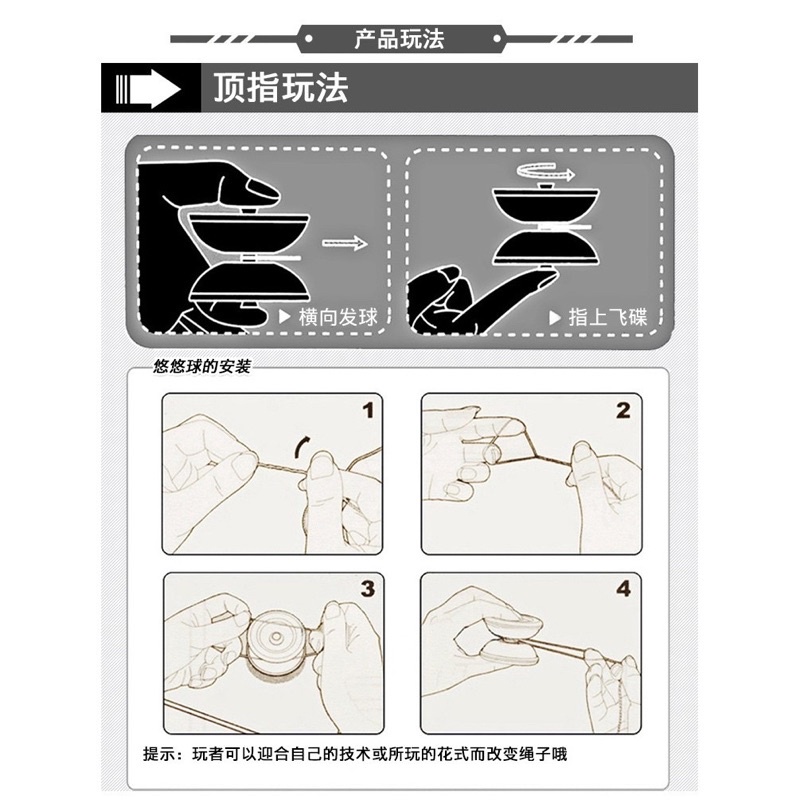 产品玩法

顶指玩法

▶ 横向发球

▶ 指上飞碟

悠悠球的安装

1

2

3

4

提示：玩者可以迎合自己的技术或所玩的花式而改变绳子哦