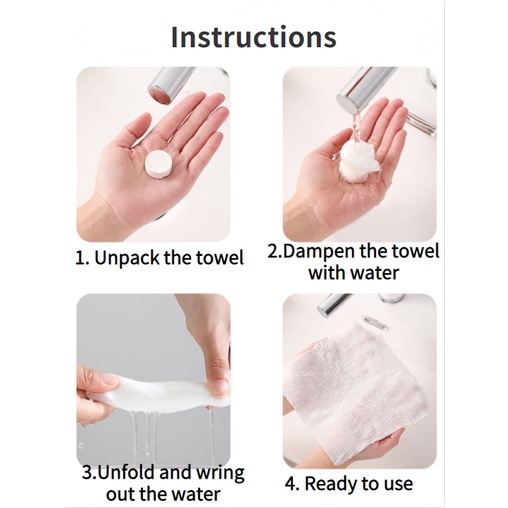 Instructions

1. Unpack the towel

2.Dampen the towel with water

3.Unfold and wring out the water

4. Ready to use