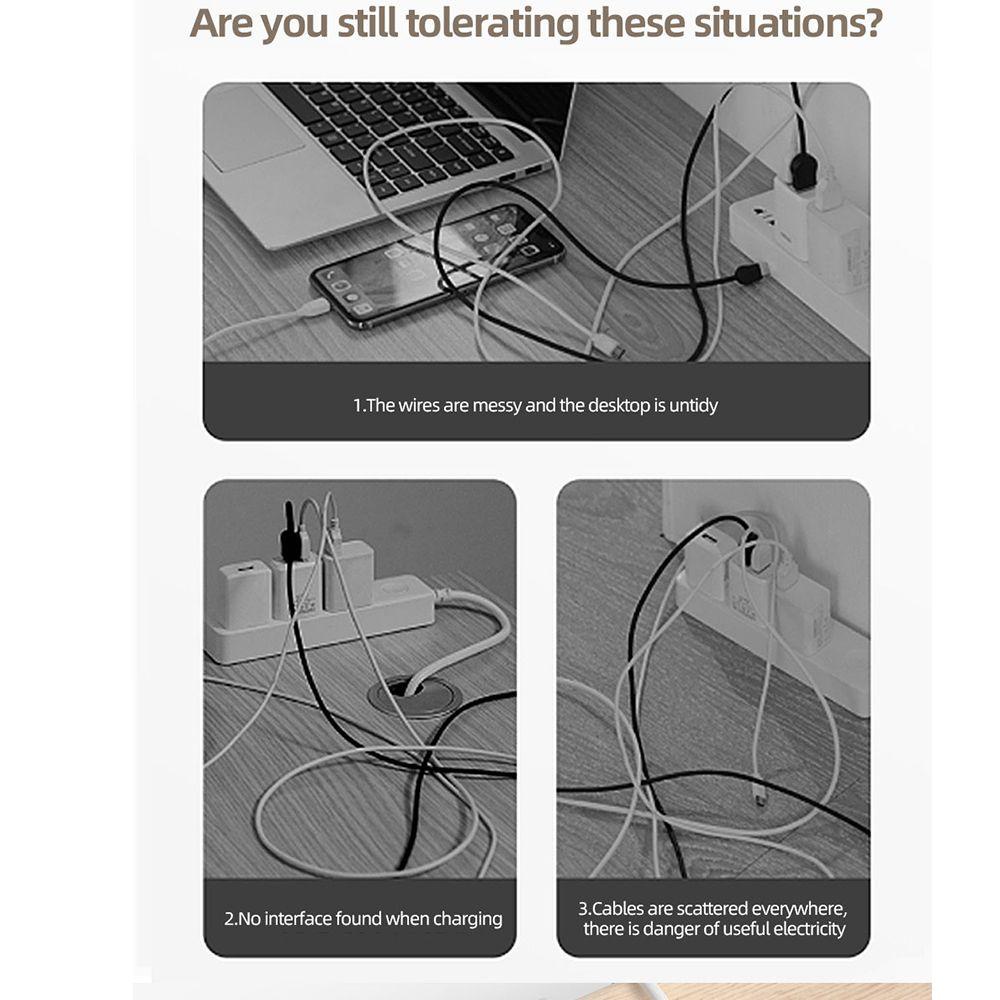 Are you still tolerating these situations?

1.The wires are messy and the desktop is untidy

2.No interface found when charging

3.Cables are scattered everywhere, there is danger of useful electricity