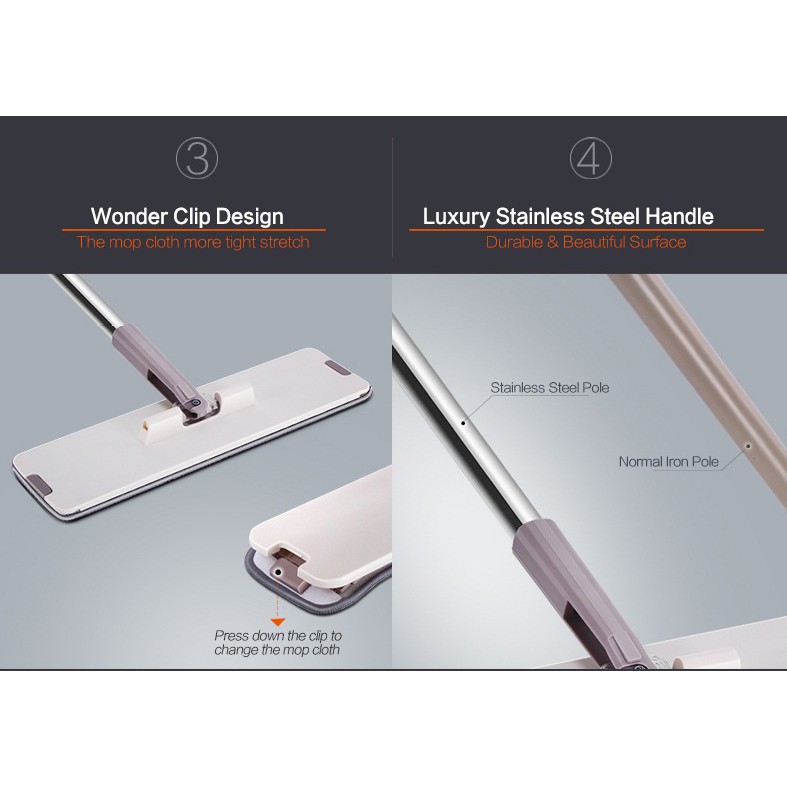 ③

Wonder Clip Design

The mop cloth more tight stretch

Press down the clip to change the mop cloth

④

Luxury Stainless Steel Handle

Durable & Beautiful Surface

Stainless Steel Pole

Normal Iron Pole