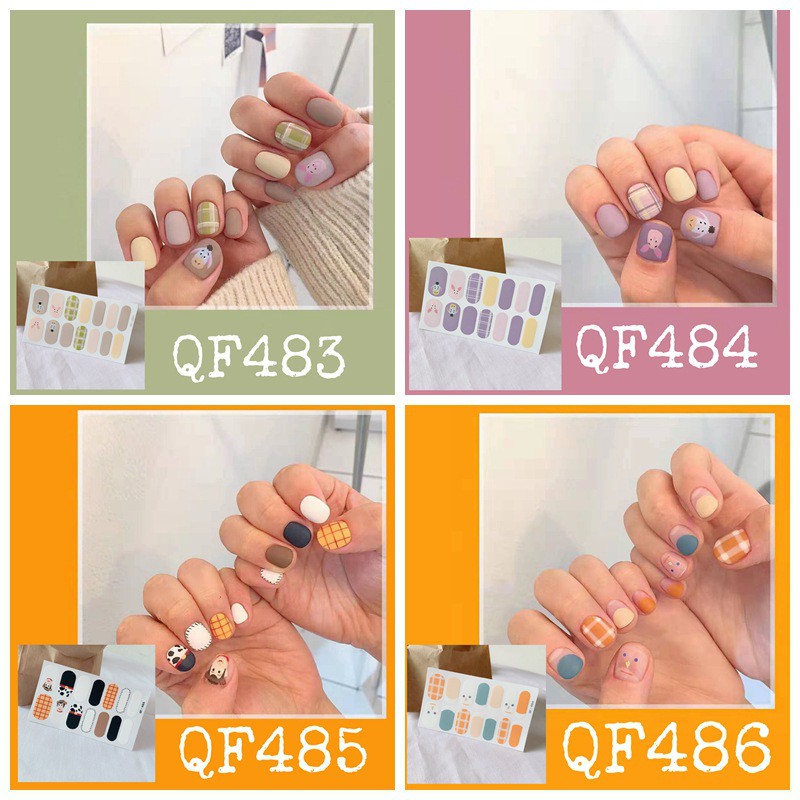 QF483

QF484

QF485

QF486