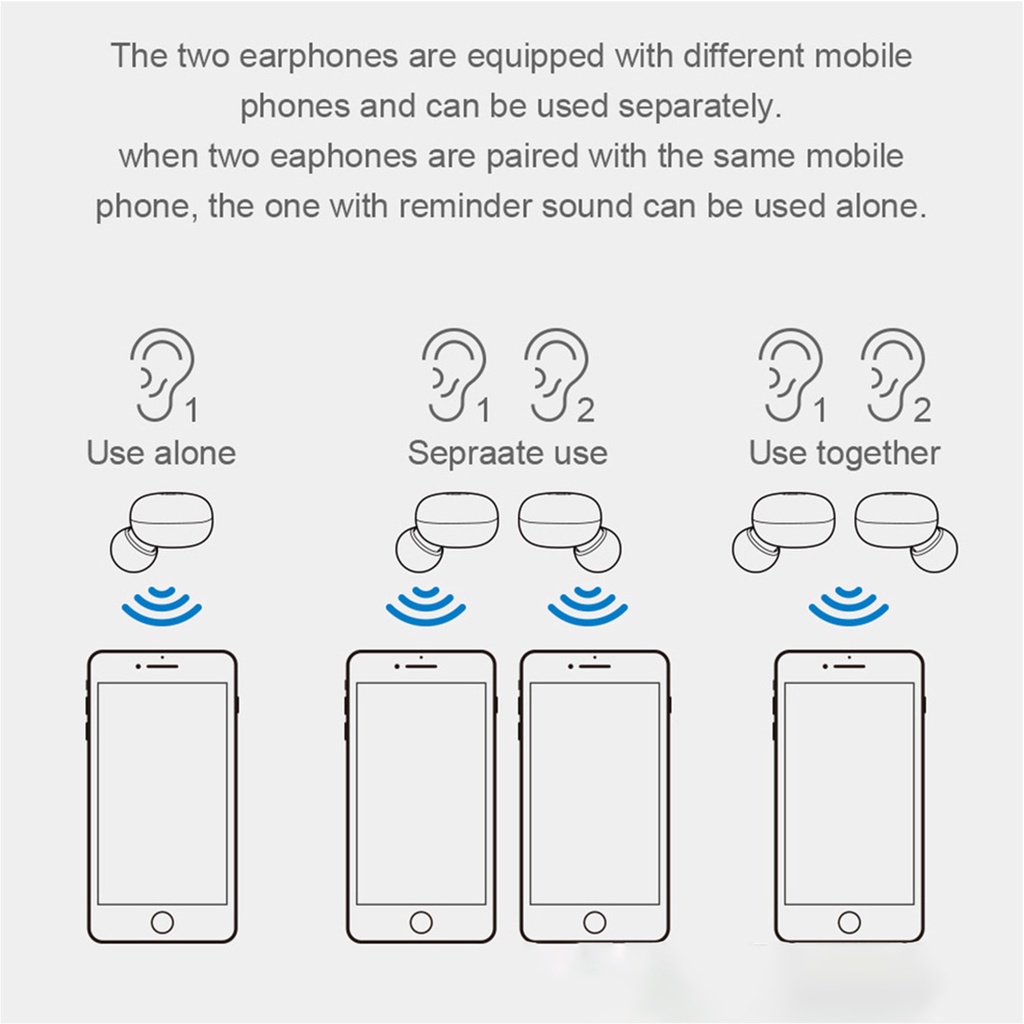 The two earphones are equipped with different mobile phones and can be used separately.
when two eaphones are paired with the same mobile phone, the one with reminder sound can be used alone.

1
Use alone

1 2
Sepraate use

1 2
Use together