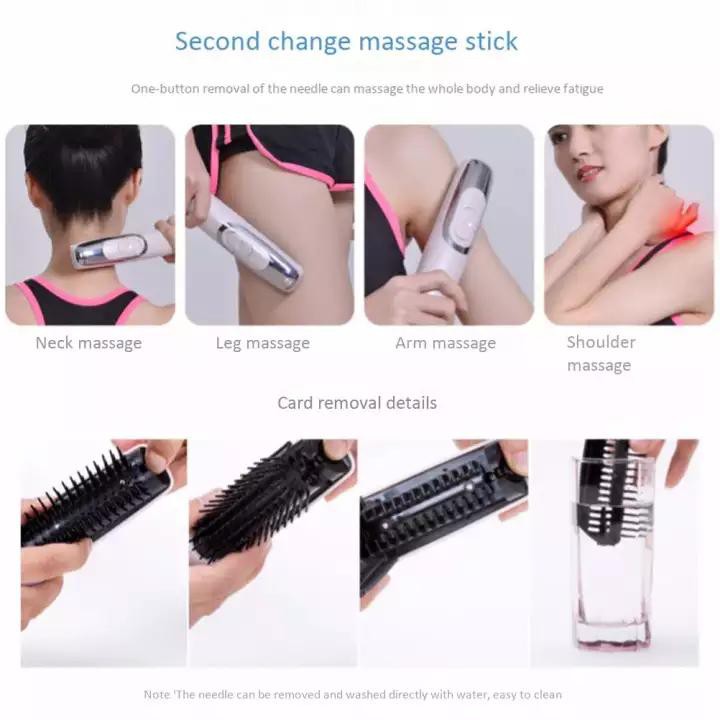 Second change massage stick

One-button removal of the needle can massage the whole body and relieve fatigue

Neck massage

Leg massage

Arm massage

Shoulder massage

Card removal details

Note 'The needle can be removed and washed directly with water, easy to clean