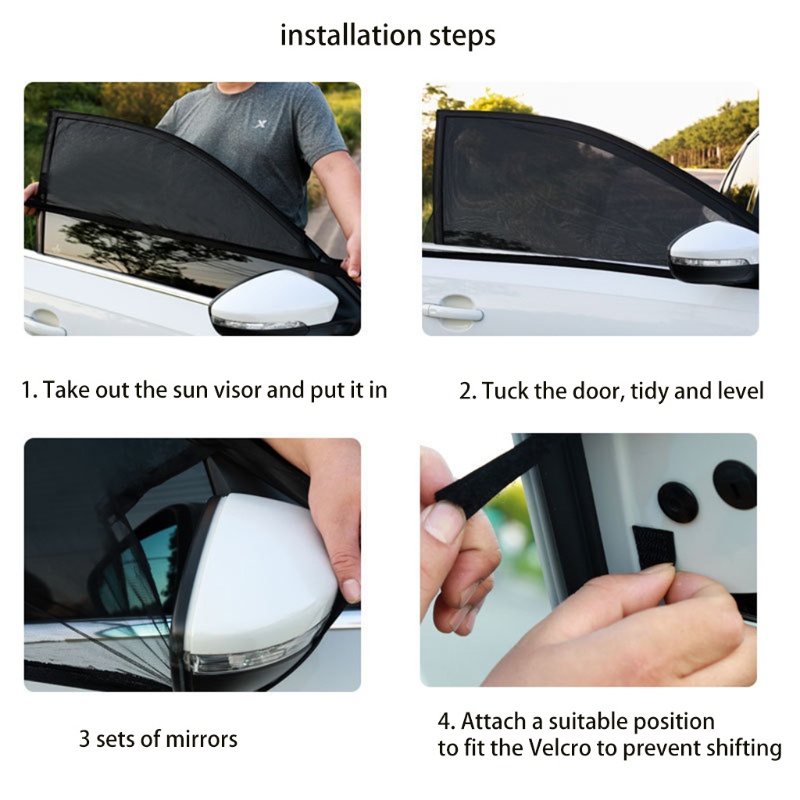 installation steps

1. Take out the sun visor and put it in

2. Tuck the door, tidy and level

3 sets of mirrors

4. Attach a suitable position to fit the Velcro to prevent shifting