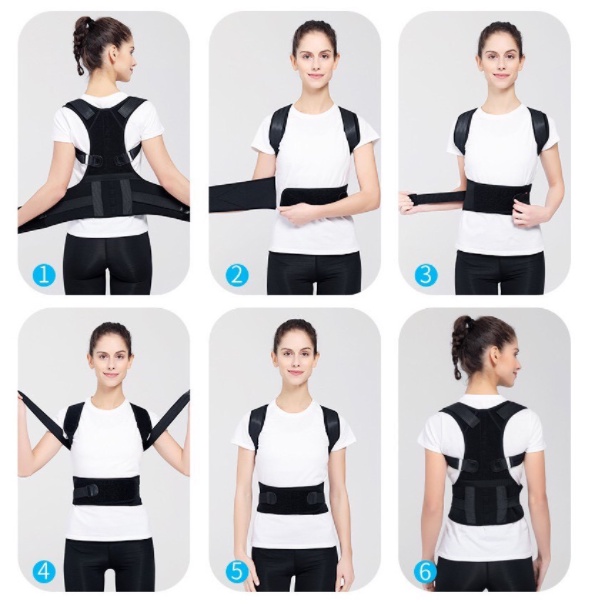 1
2
3
4
5
6