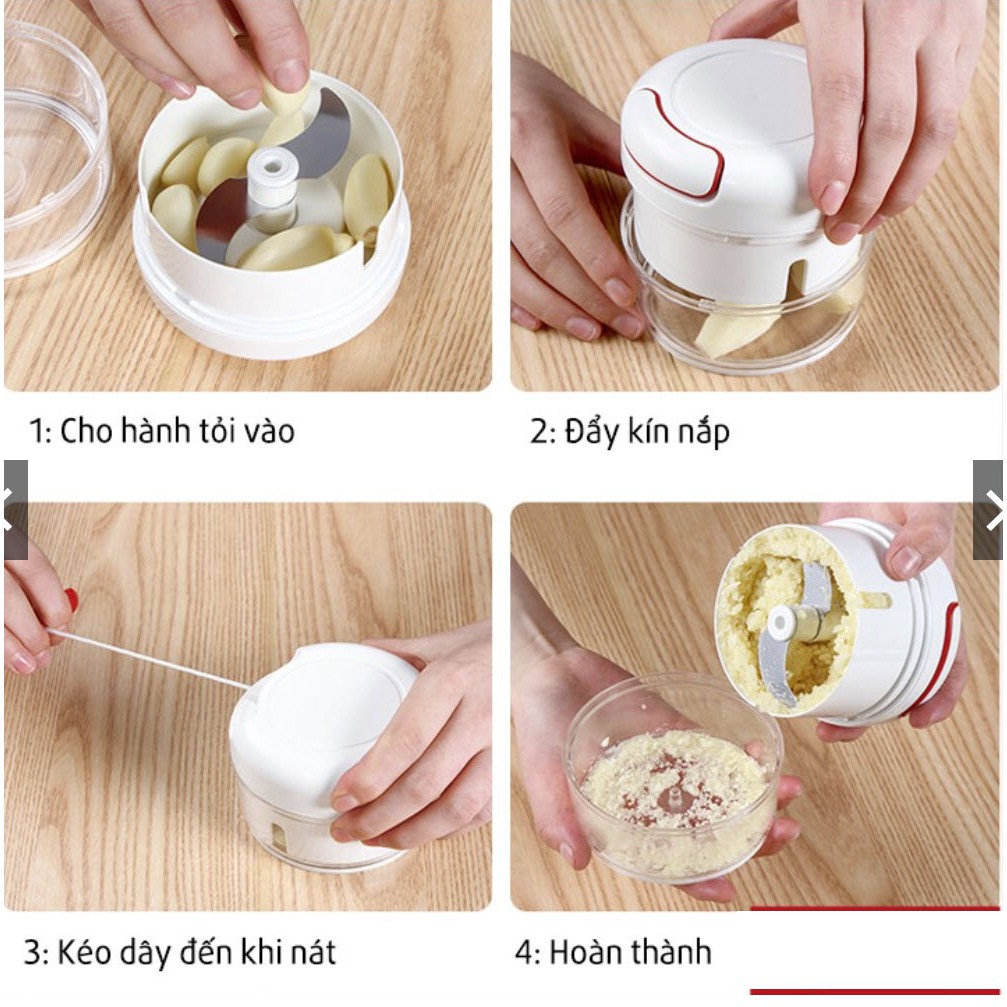 1: Cho hành tỏi vào

2: Đẩy kín nắp

3: Kéo dây đến khi nát

4: Hoàn thành