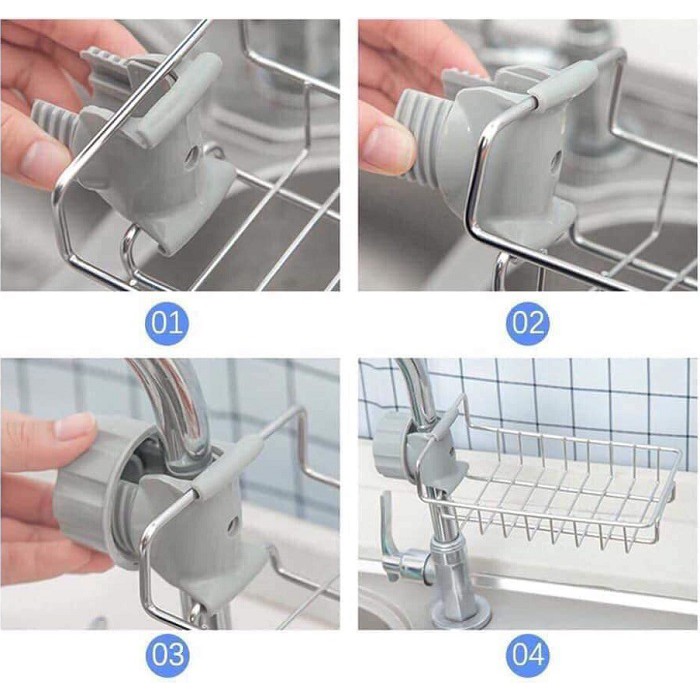 01

02

03

04