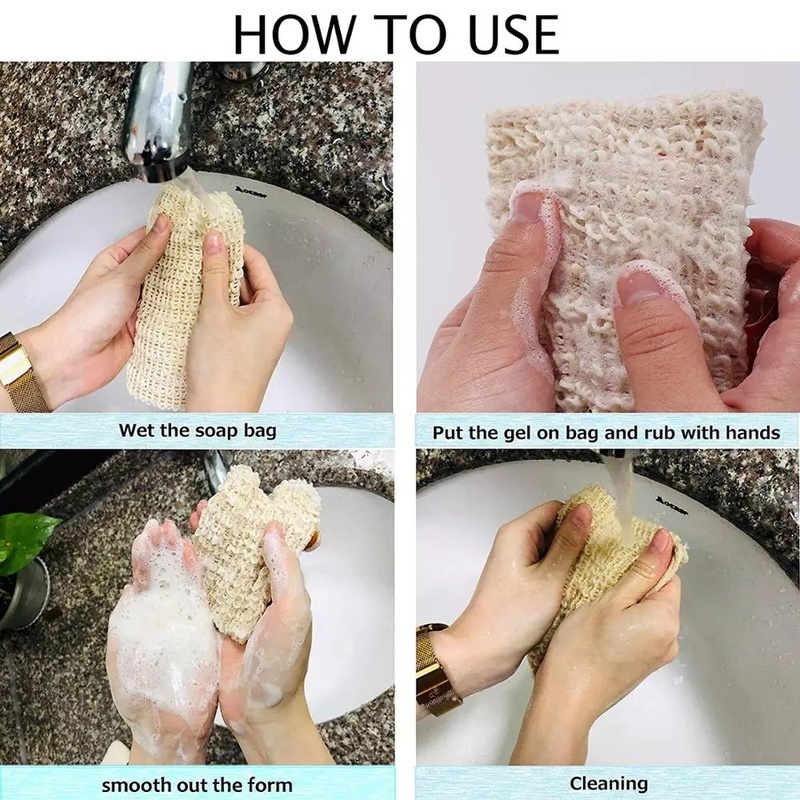 HOW TO USE

Wet the soap bag

Put the gel on bag and rub with hands

smooth out the form

Cleaning